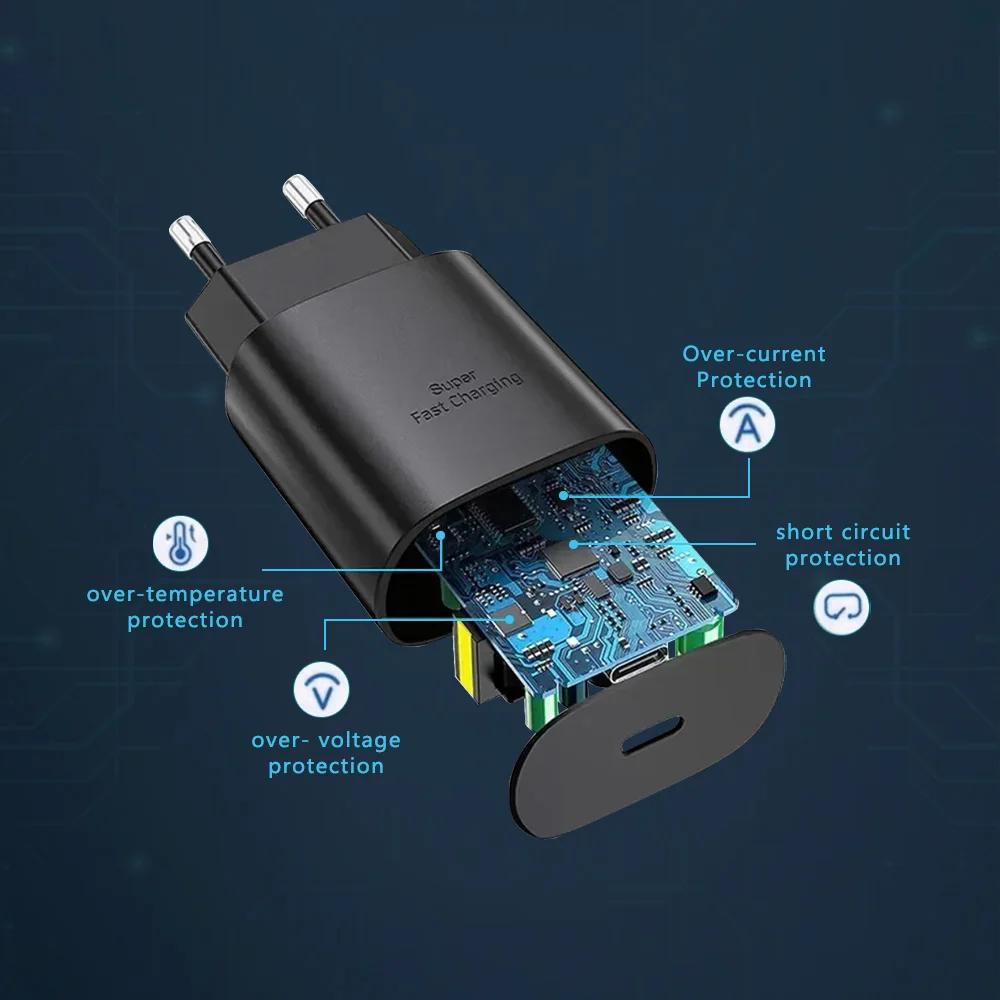 Super
Fast Charging

Over-current
Protection

A

short circuit
protection

over-temperature
protection

V

over- voltage
protection