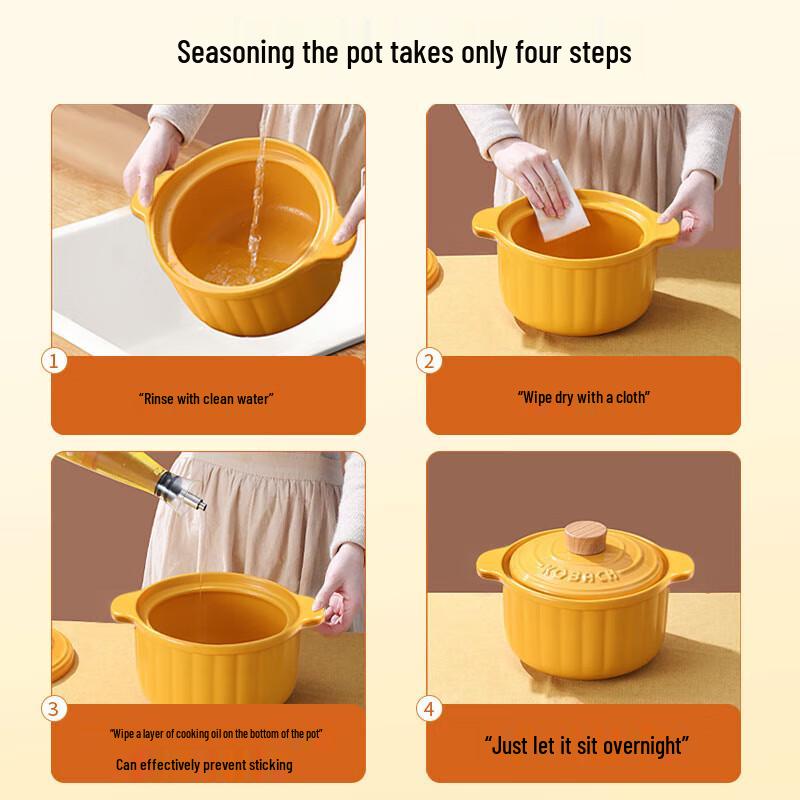 Seasoning the pot takes only four steps

1

"Rinse with clean water"

2

"Wipe dry with a cloth"

3

"Wipe a layer of cooking oil on the bottom of the pot"

Can effectively prevent sticking

KOBACH

4

"Just let it sit overnight"