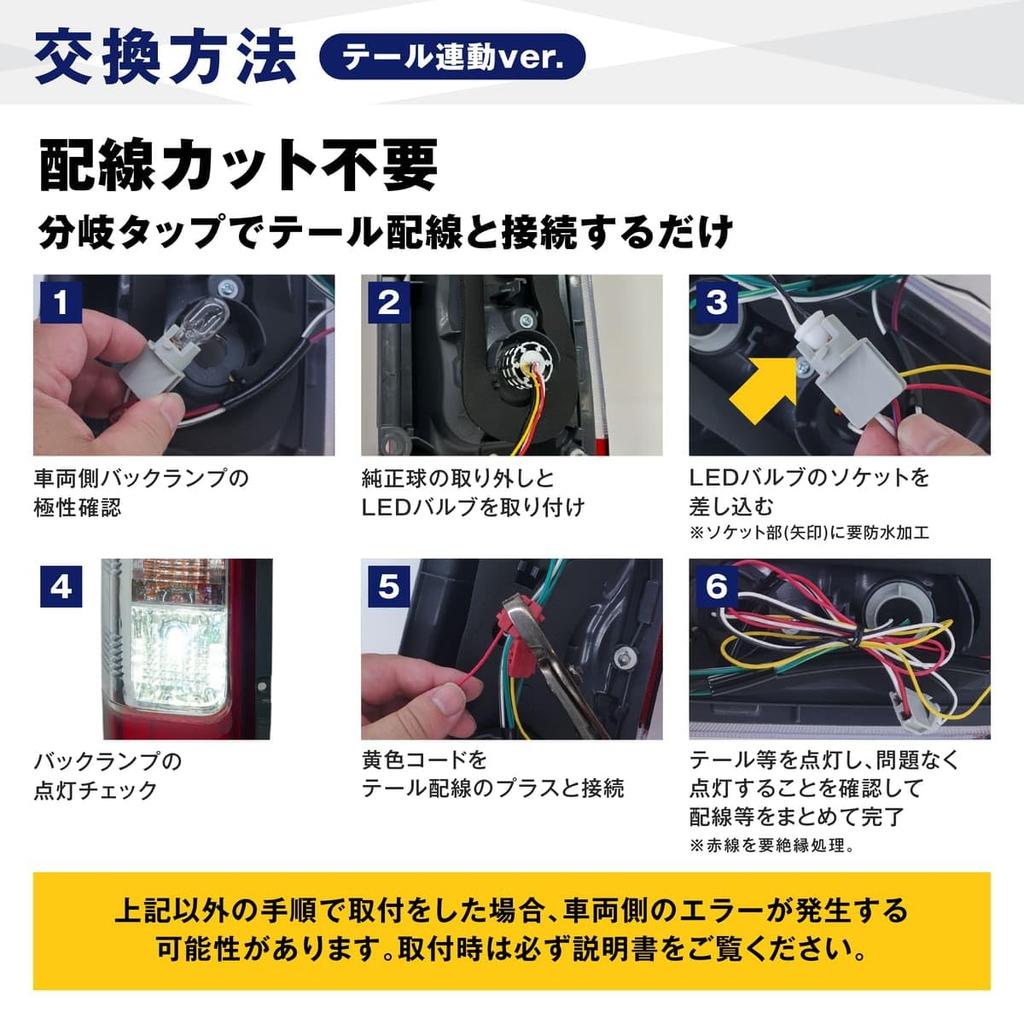 交換方法 テール連動ver.

配線カット不要

分岐タップでテール配線と接続するだけ

1

車両側バックランプの極性確認

2

純正球の取り外しとLEDバルブを取り付け

3

LEDバルブのソケットを差し込む

※ソケット部(矢印)に要防水加工

4

バックランプの点灯チェック

5

黄色コードをテール配線のプラスと接続

6

テール等を点灯し、問題なく点灯することを確認して配線等をまとめて完了

※赤線を要絶縁処理。

上記以外の手順で取付をした場合、車両側のエラーが発生する可能性があります。取付時は必ず説明書をご覧ください。