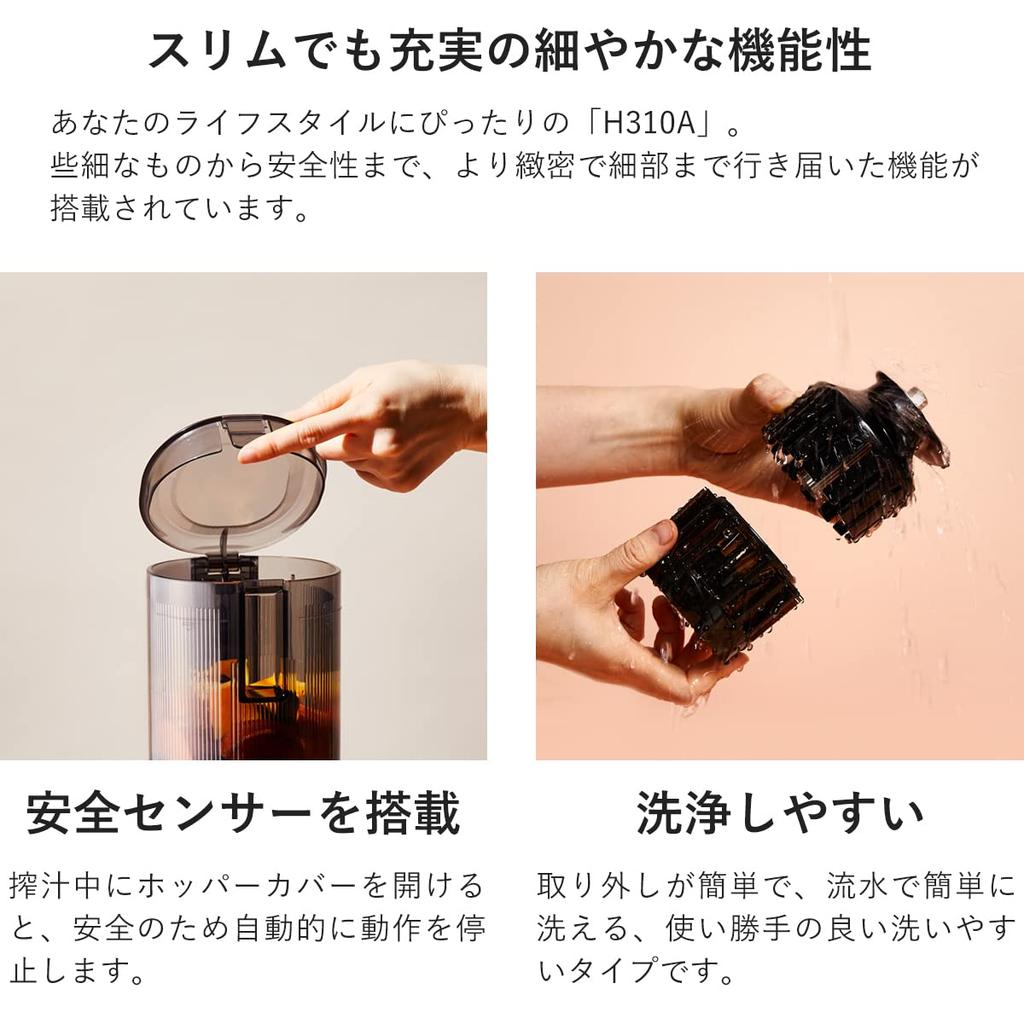 スリムでも充実の細やかな機能性

あなたのライフスタイルにぴったりの「H310A」。
些細なものから安全性まで、より緻密で細部まで行き届いた機能が搭載されています。

安全センサーを搭載

搾汁中にホッパーカバーを開けると、安全のため自動的に動作を停止します。

洗浄しやすい

取り外しが簡単で、流水で簡単に洗える、使い勝手の良い洗いやすいタイプです。