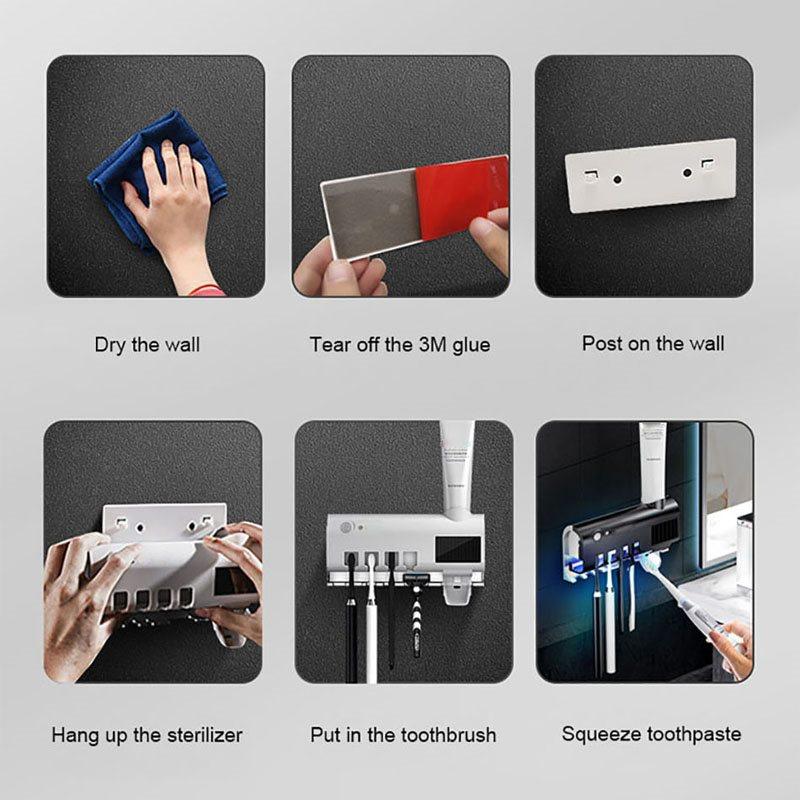 Dry the wall

Tear off the 3M glue

Post on the wall

Hang up the sterilizer

Put in the toothbrush

Squeeze toothpaste