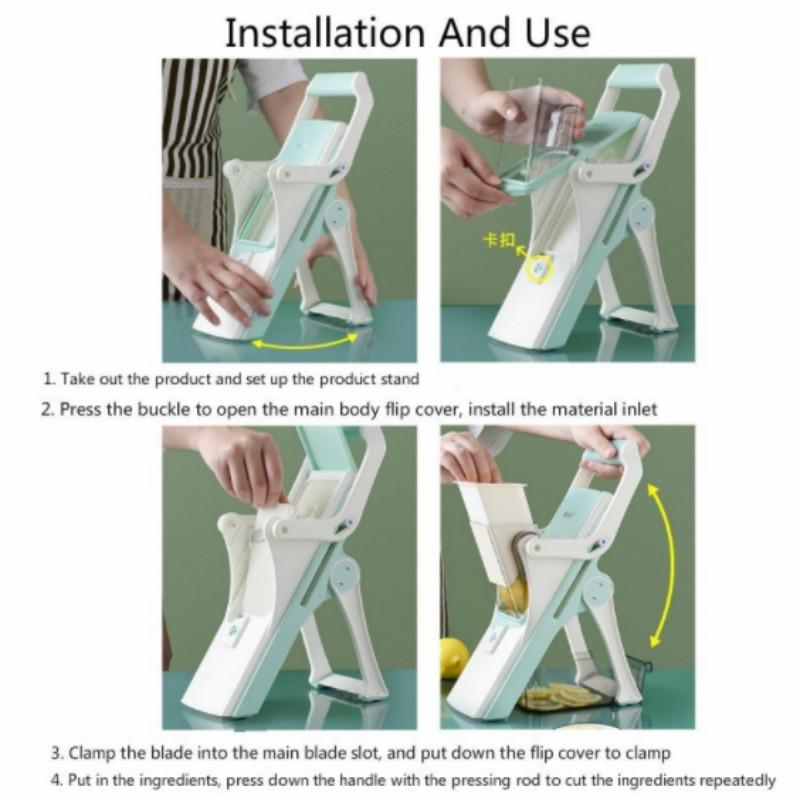 Installation And Use

卡扣

1. Take out the product and set up the product stand

2. Press the buckle to open the main body flip cover, install the material inlet

3. Clamp the blade into the main blade slot, and put down the flip cover to clamp

4. Put in the ingredients, press down the handle with the pressing rod to cut the ingredients repeatedly