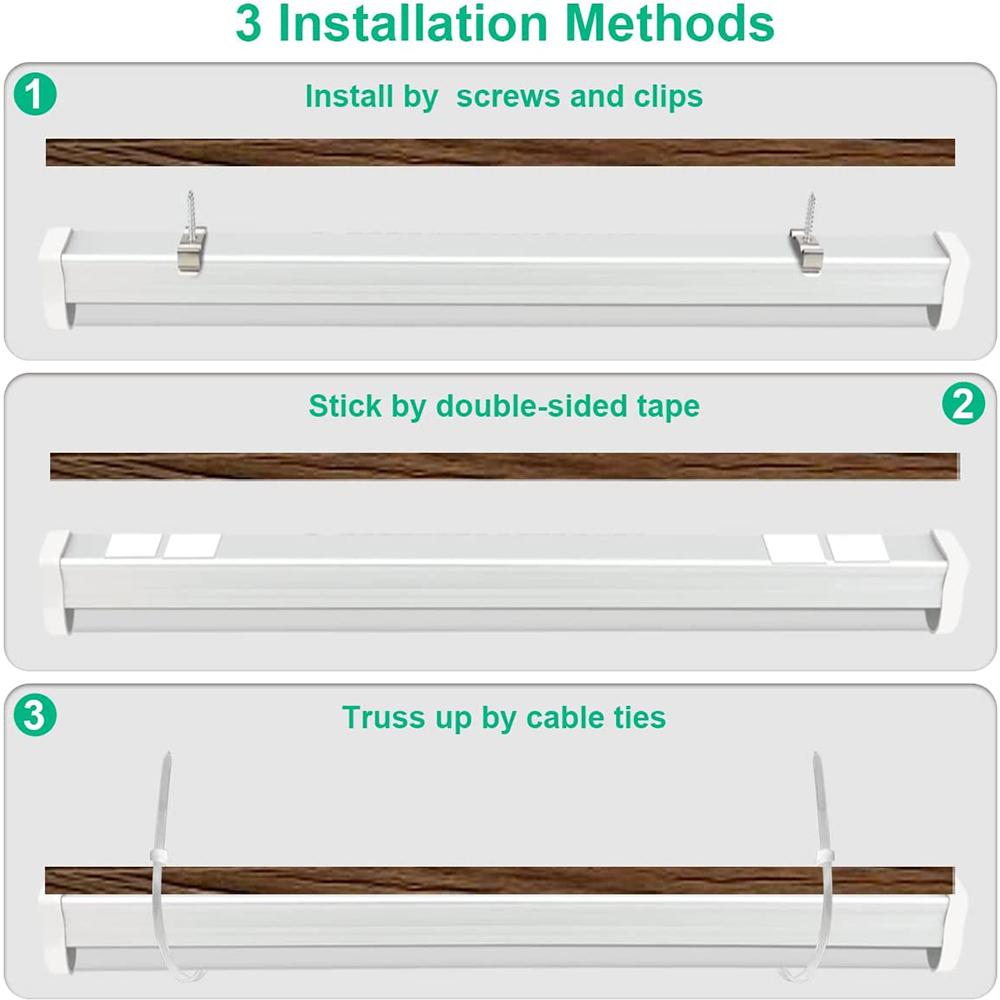 3 Installation Methods

1 Install by  screws and clips

Stick by double-sided tape 2

3 Truss up by cable ties