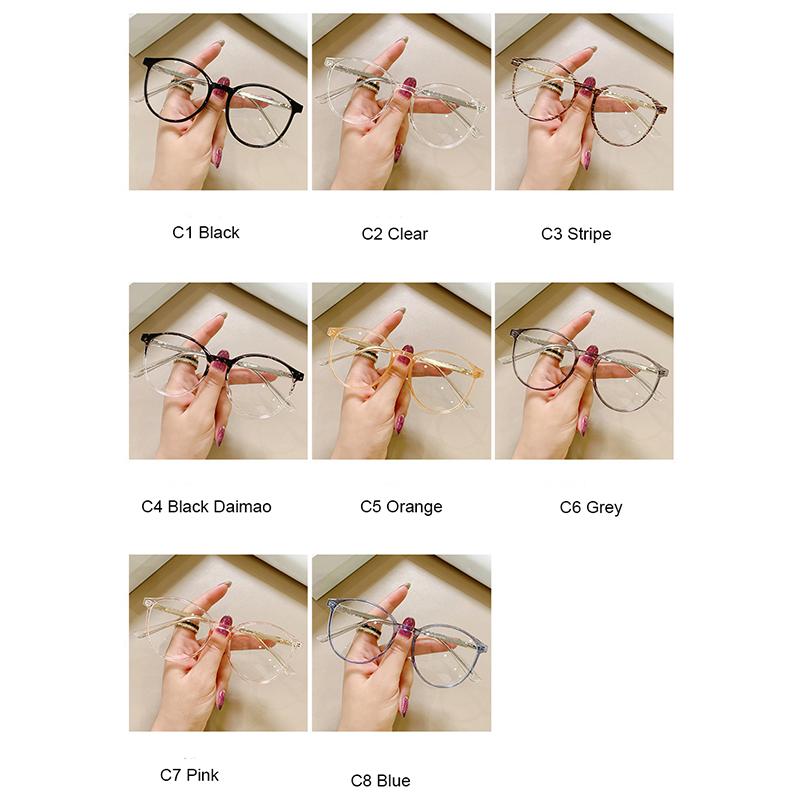 C1 Black

C2 Clear

C3 Stripe

C4 Black Daimao

C5 Orange

C6 Grey

C7 Pink

C8 Blue