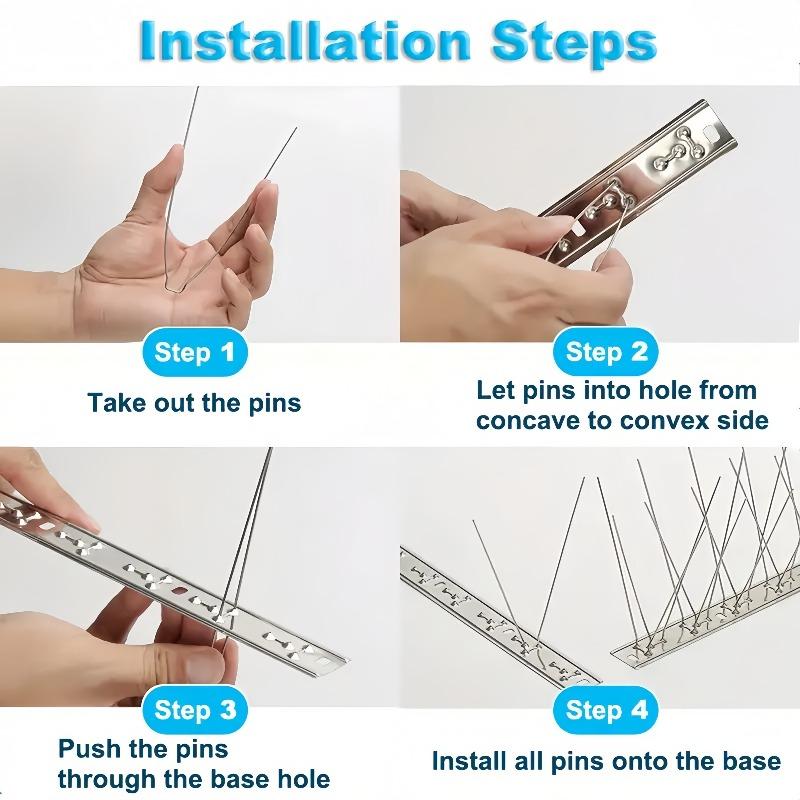 Installation Steps

Step 1

Take out the pins

Step 2

Let pins into hole from concave to convex side

Step 3

Push the pins through the base hole

Step 4

Install all pins onto the base