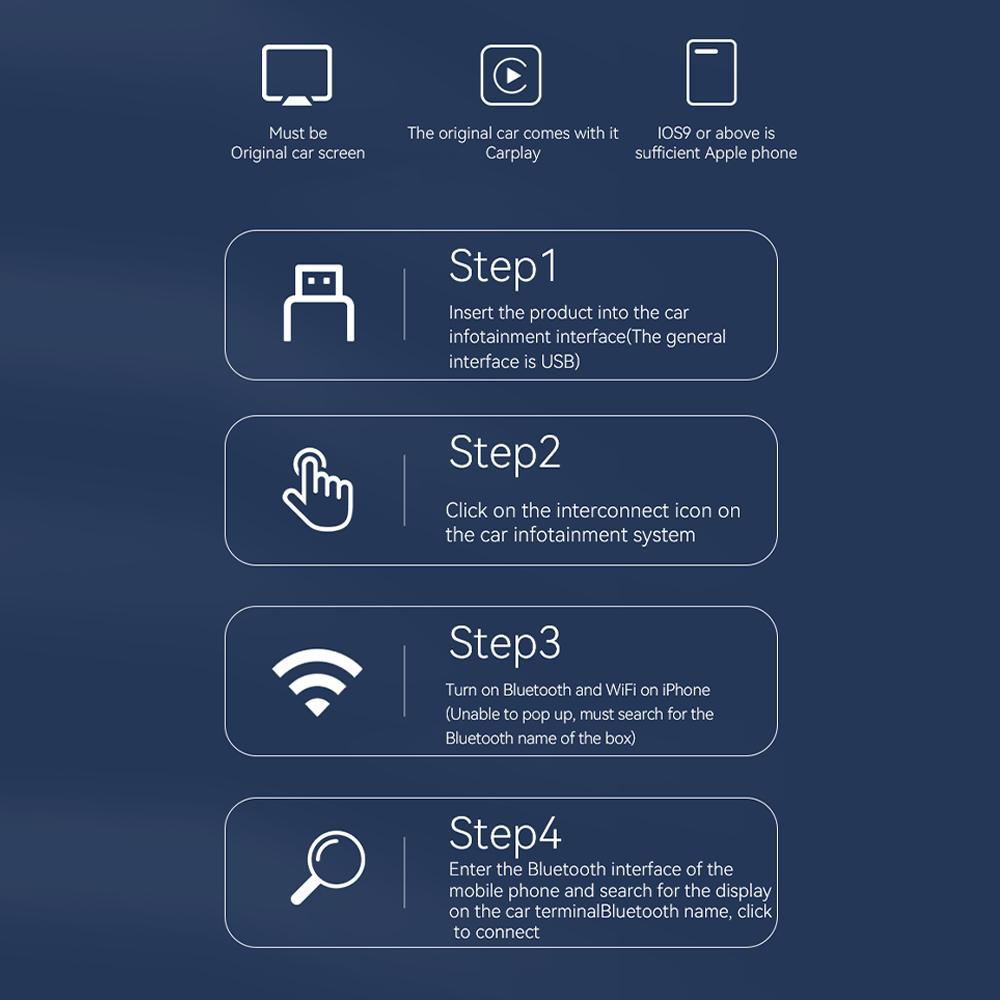 Must be
Original car screen

The original car comes with it
Carplay

IOS9 or above is
sufficient Apple phone

Step1

Insert the product into the car infotainment interface(The general interface is USB)

Step2

Click on the interconnect icon on the car infotainment system

Step3

Turn on Bluetooth and WiFi on iPhone (Unable to pop up, must search for the Bluetooth name of the box)

Step4

Enter the Bluetooth interface of the mobile phone and search for the display on the car terminalBluetooth name, click to connect