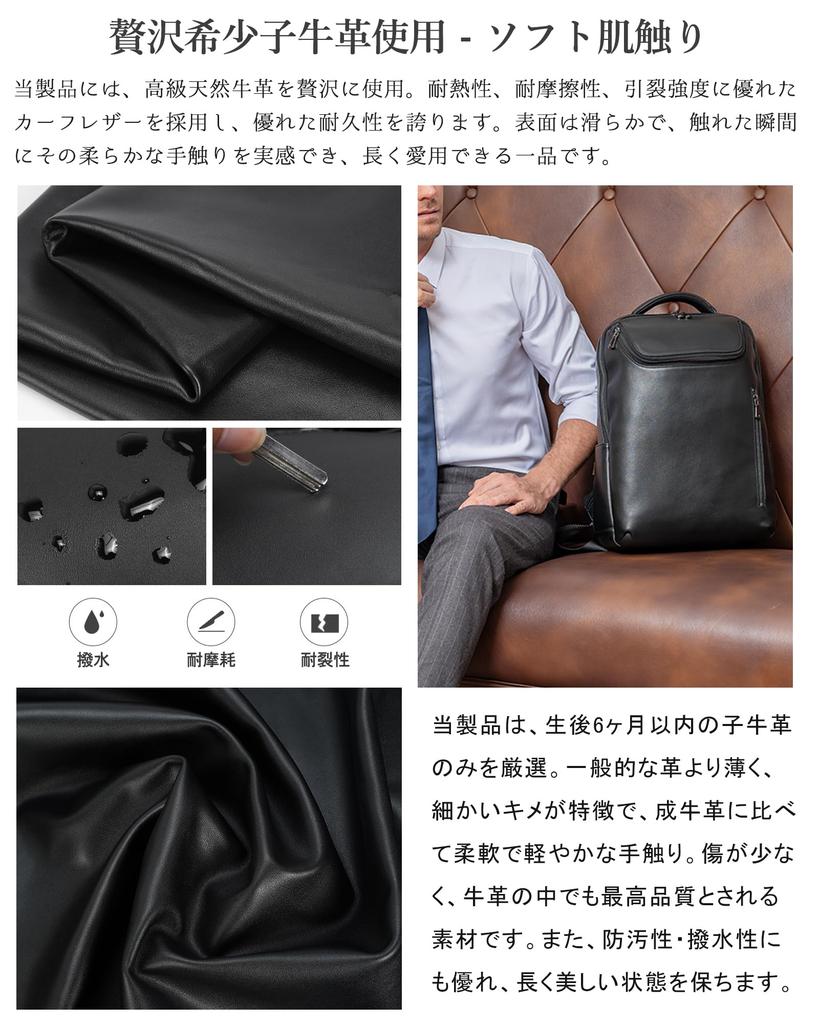 贅沢希少子牛革使用 - ソフト肌触り

当製品には、高級天然牛革を贅沢に使用。耐熱性、耐摩擦性、引裂強度に優れたカーフレザーを採用し、優れた耐久性を誇ります。表面は滑らかで、触れた瞬間にその柔らかな手触りを実感でき、長く愛用できる一品です。

撥水

耐摩耗

耐裂性

当製品は、生後6ヶ月以内の子牛革のみを厳選。一般的な革より薄く、細かいキメが特徴で、成牛革に比べて柔軟で軽やかな手触り。傷が少なく、牛革の中でも最高品質とされる素材です。また、防汚性・撥水性にも優れ、長く美しい状態を保ちます。