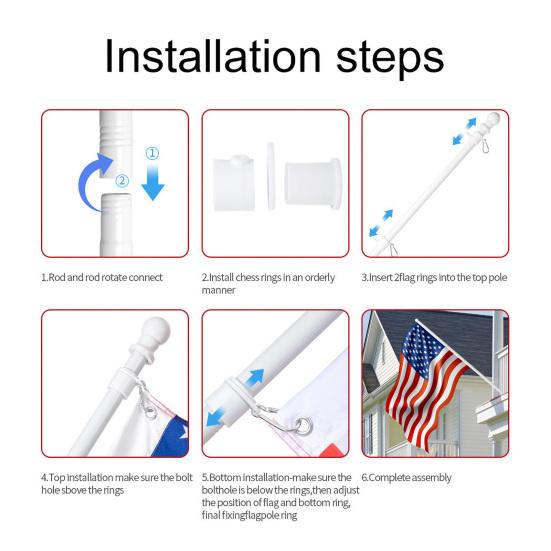 Installation steps

①
②

1.Rod and rod rotate connect

2.Install chess rings in an orderly manner

3.Insert 2flag rings into the top pole

4.Top installation make sure the bolt hole sbove the rings

5.Bottom installation-make sure the bolthole is below the rings,then adjust the position of flag and bottom ring, final fixingflagpole ring

6.Complete assembly