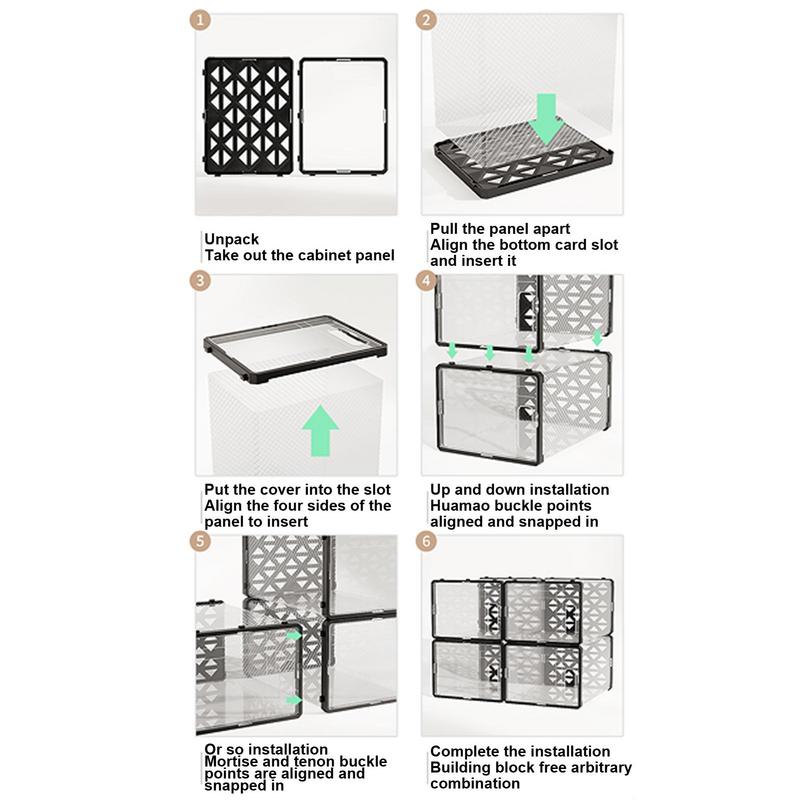 1

Unpack
Take out the cabinet panel

2

Pull the panel apart
Align the bottom card slot and insert it

3

Put the cover into the slot
Align the four sides of the panel to insert

4

Up and down installation
Huamao buckle points aligned and snapped in

5

Or so installation
Mortise and tenon buckle points are aligned and snapped in

6

Complete the installation
Building block free arbitrary combination