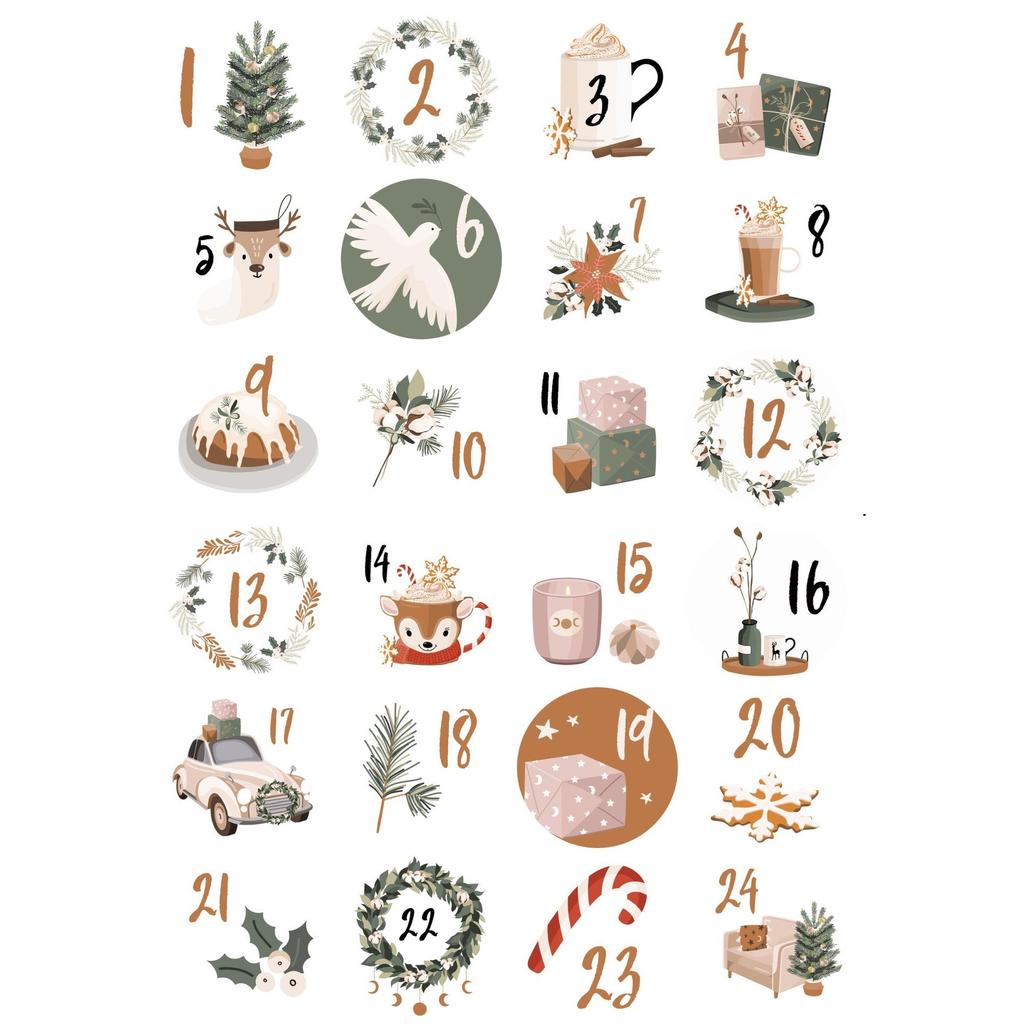 1
2
3
4
5
6
7
8
9
10
11
12
13
14
15
16
17
18
19
20
21
22
23
24