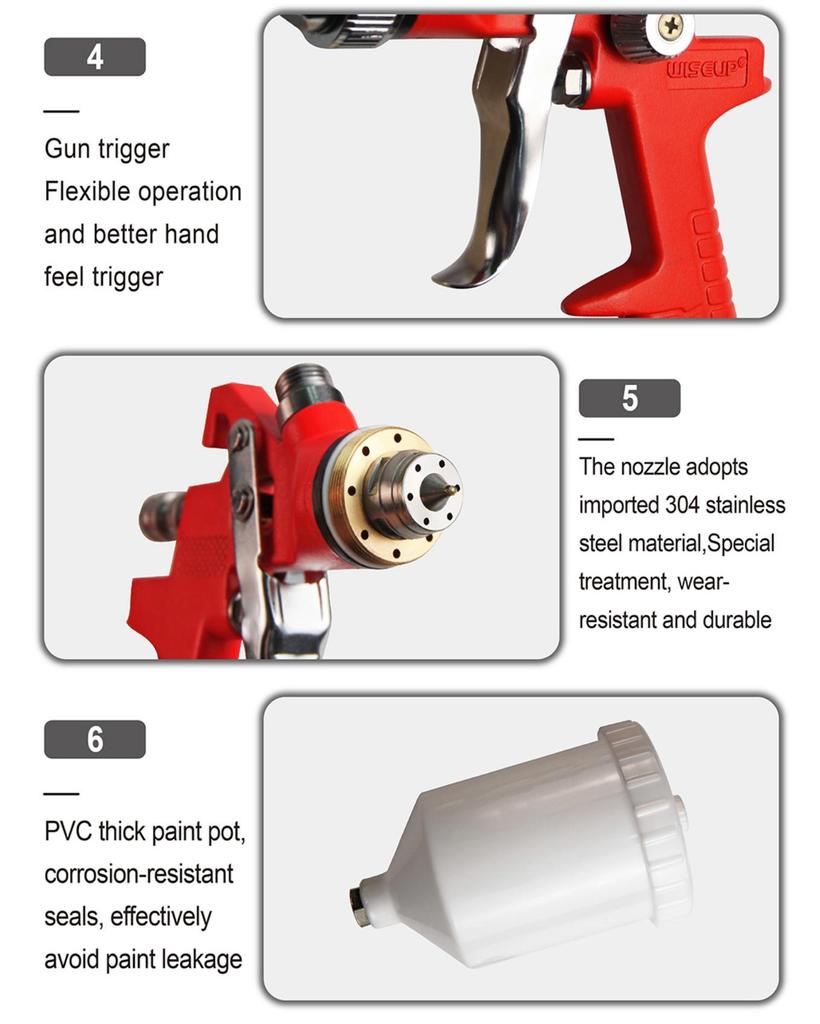 4

Gun trigger Flexible operation and better hand feel trigger

WISEUP

5

The nozzle adopts imported 304 stainless steel material,Special treatment, wear-resistant and durable

6

PVC thick paint pot, corrosion-resistant seals, effectively avoid paint leakage