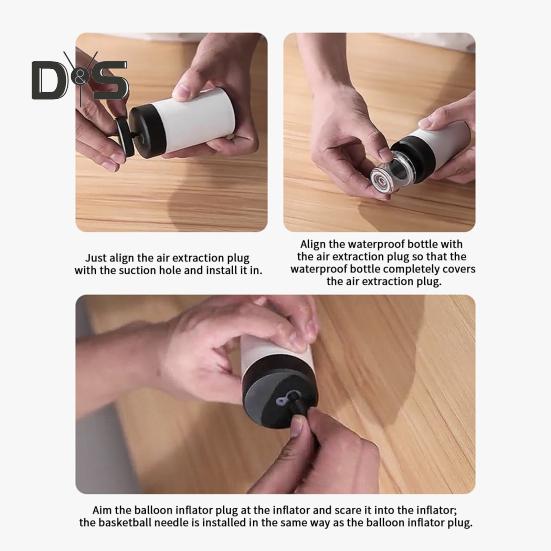 D&S

Just align the air extraction plug with the suction hole and install it in.

Align the waterproof bottle with the air extraction plug so that the waterproof bottle completely covers the air extraction plug.

Aim the balloon inflator plug at the inflator and scare it into the inflator; the basketball needle is installed in the same way as the balloon inflator plug.