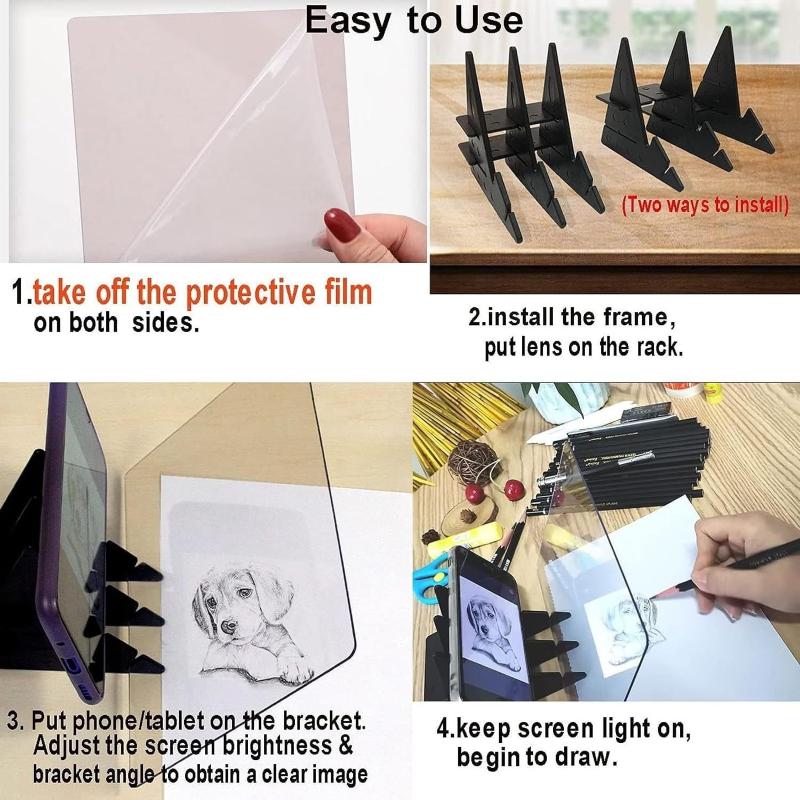 Easy to Use

(Two ways to install)

1.take off the protective film on both sides.

2.install the frame, put lens on the rack.

3. Put phone/tablet on the bracket. Adjust the screen brightness & bracket angle to obtain a clear image

4.keep screen light on, begin to draw.