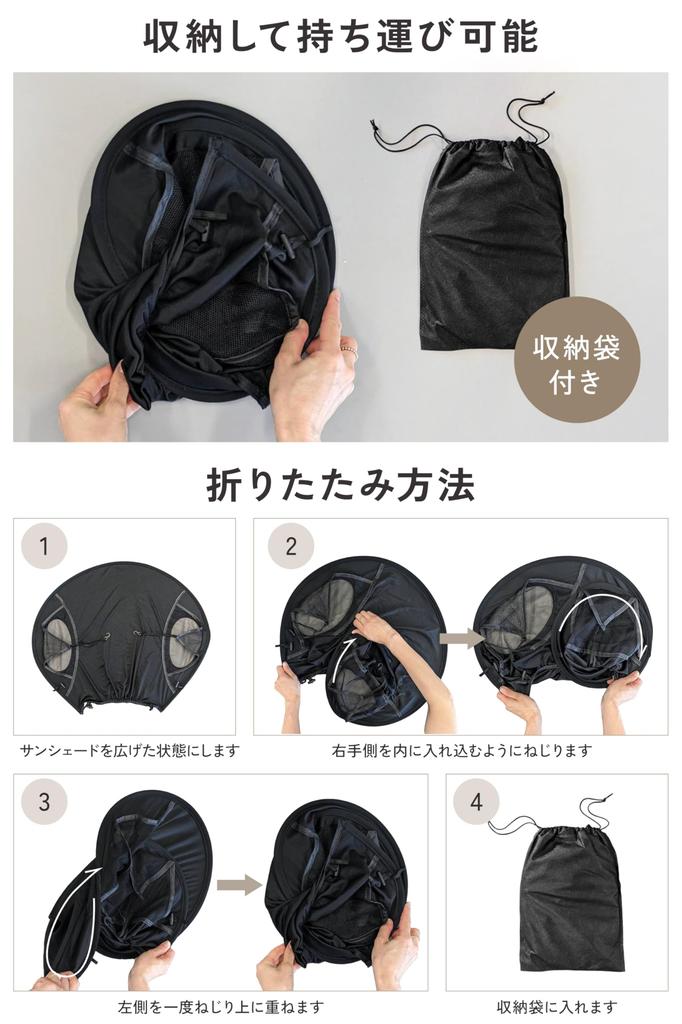 収納して持ち運び可能

収納袋付き

折りたたみ方法

1

サンシェードを広げた状態にします

2

右手側を内に入れ込むようにねじります

3

左側を一度ねじり上に重ねます

4

収納袋に入れます