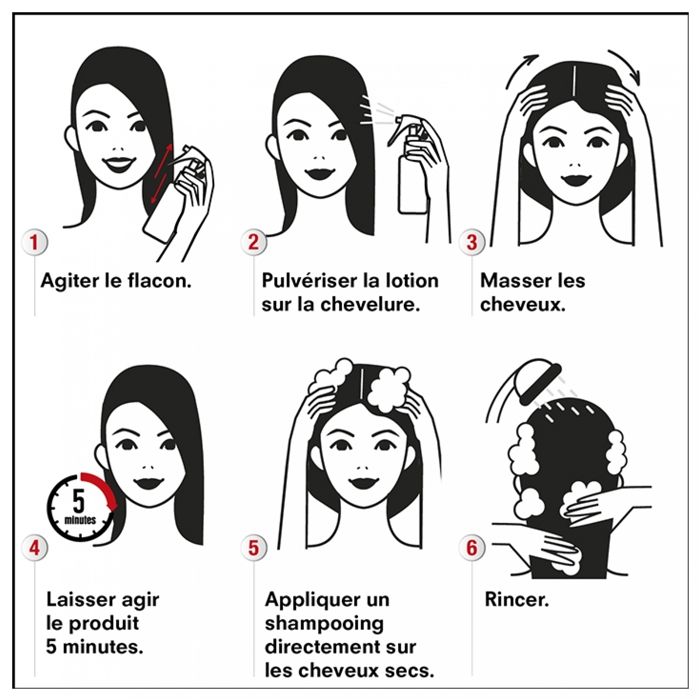 1

Agiter le flacon.

2

Pulvériser la lotion sur la chevelure.

3

Masser les cheveux.

5 minutes

4

Laisser agir le produit 5 minutes.

5

Appliquer un shampooing directement sur les cheveux secs.

6

Rincer.