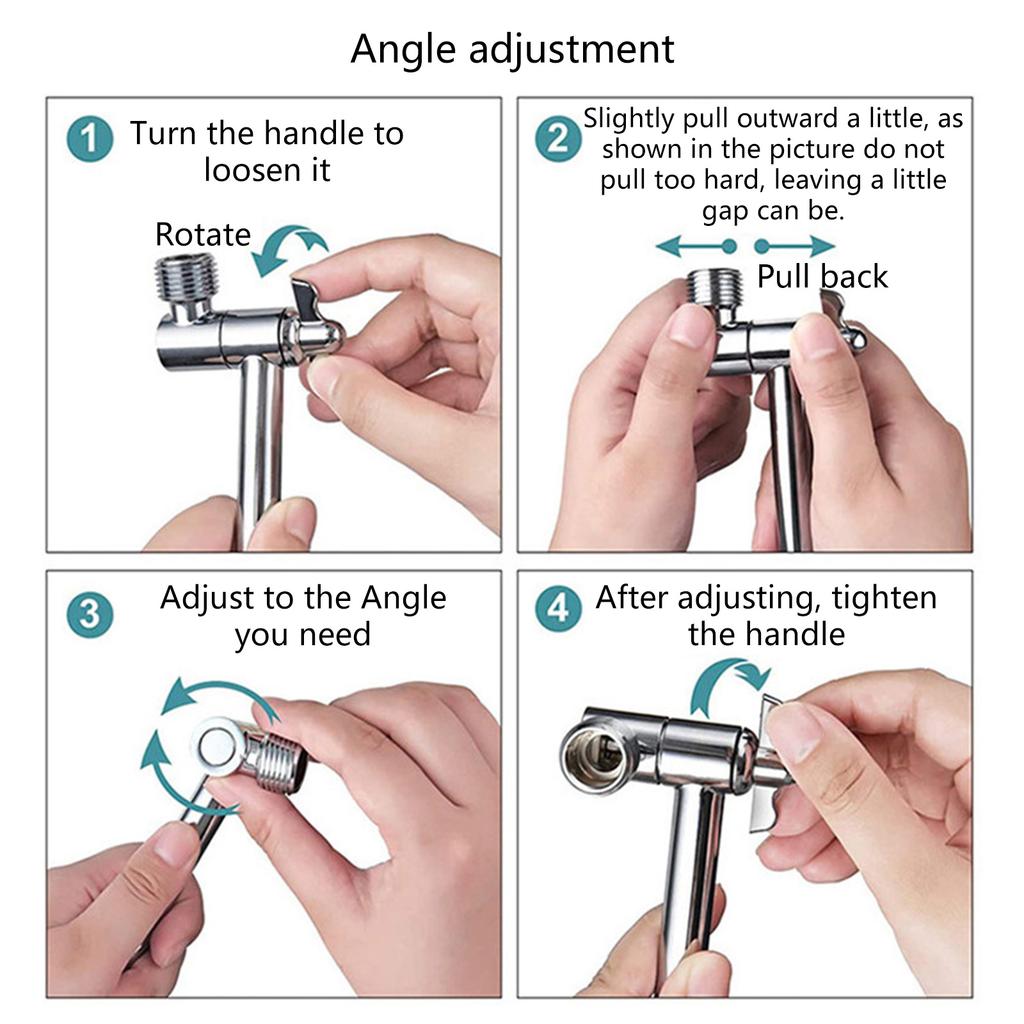 Angle adjustment

1 Turn the handle to loosen it

Rotate

2 Slightly pull outward a little, as shown in the picture do not pull too hard, leaving a little gap can be.

Pull back

3 Adjust to the Angle you need

4 After adjusting, tighten the handle