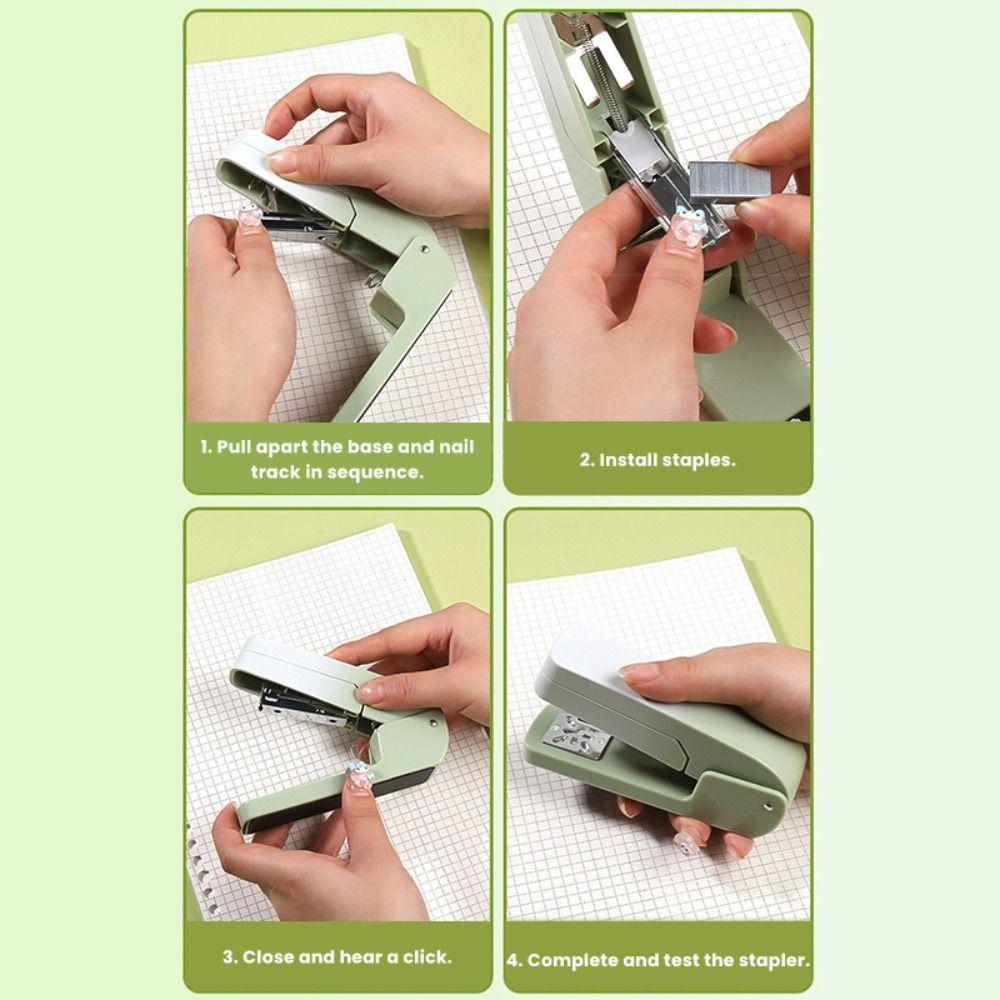 1. Pull apart the base and nail track in sequence.

2. Install staples.

3. Close and hear a click.

4. Complete and test the stapler.