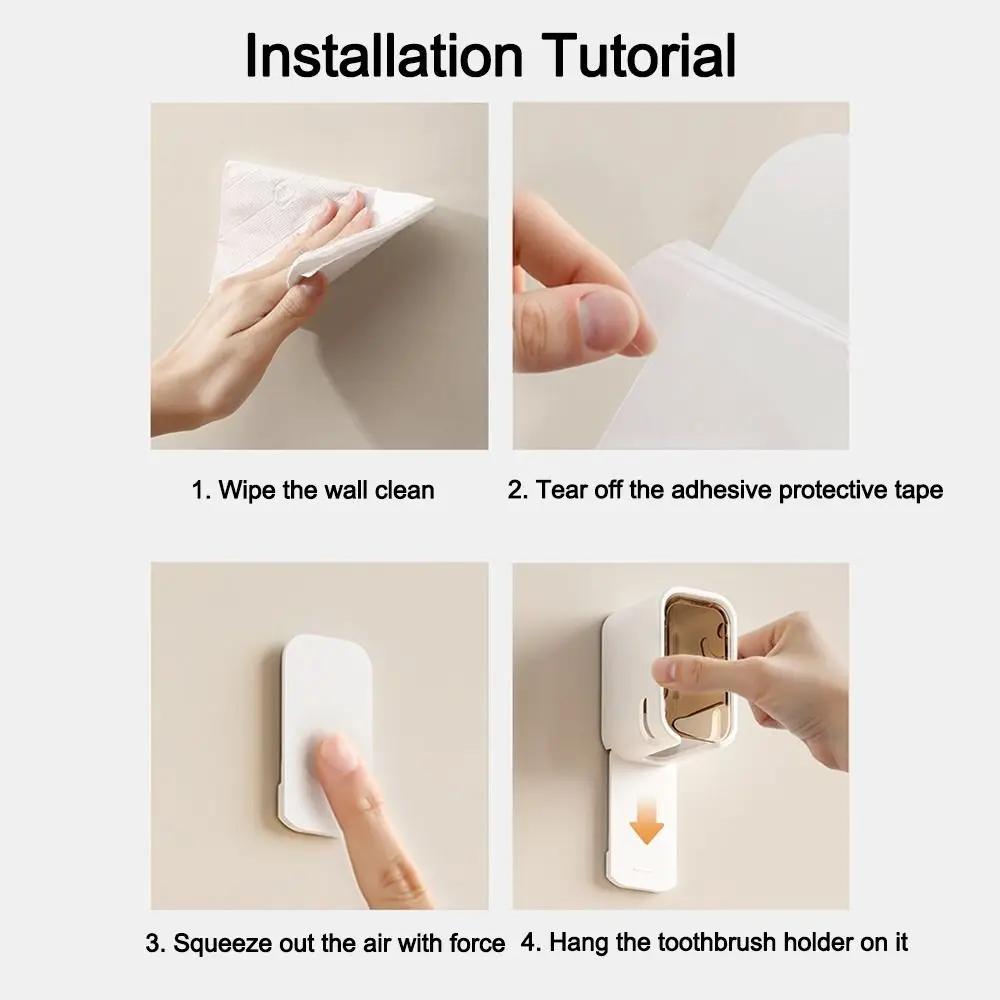 Installation Tutorial

1. Wipe the wall clean

2. Tear off the adhesive protective tape

3. Squeeze out the air with force

4. Hang the toothbrush holder on it