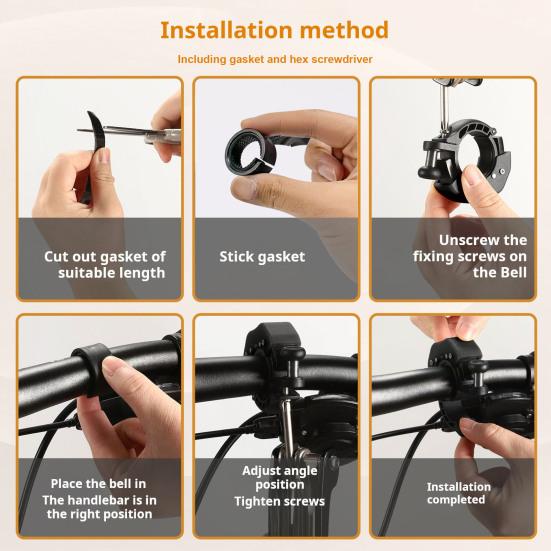 Installation method

Including gasket and hex screwdriver

Cut out gasket of suitable length

Stick gasket

Unscrew the fixing screws on the Bell

Place the bell in
The handlebar is in the right position

Adjust angle position
Tighten screws

Installation completed