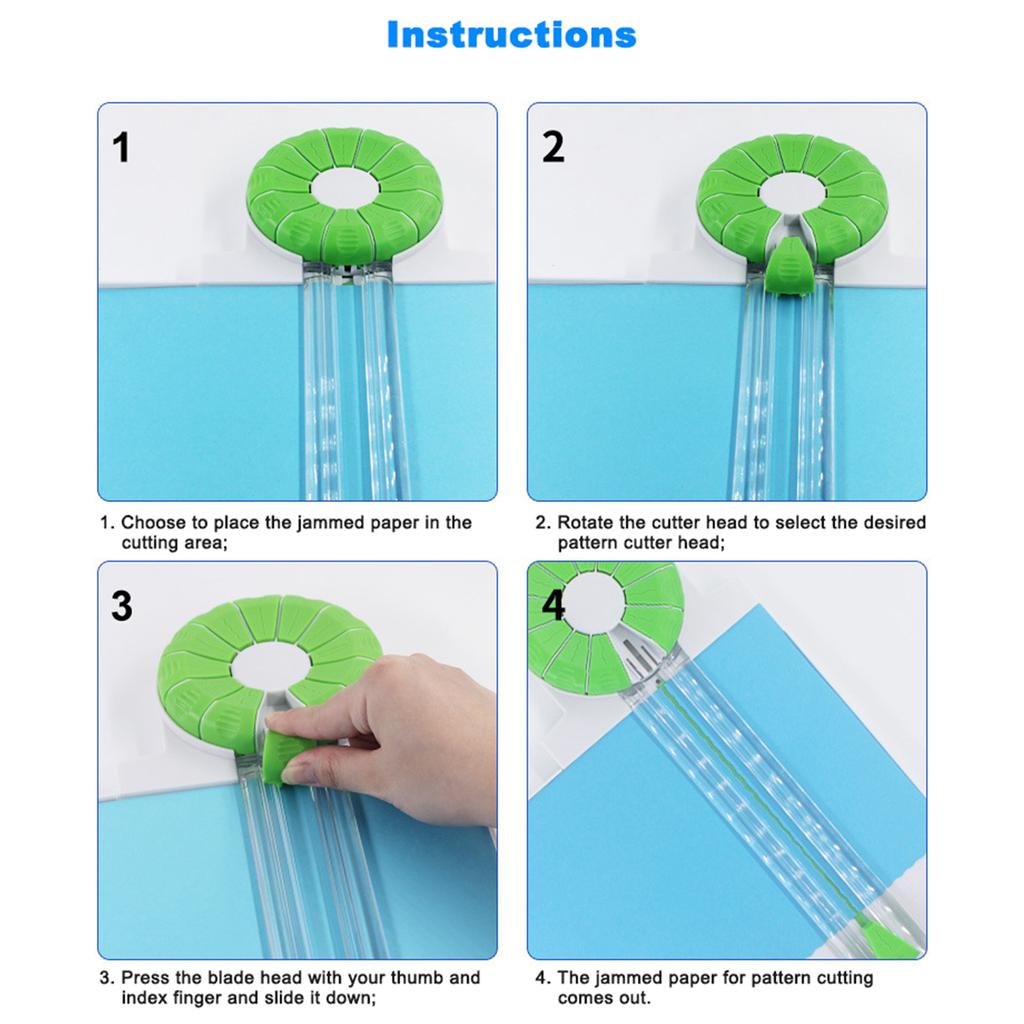 Instructions

1

1. Choose to place the jammed paper in the cutting area;

2

2. Rotate the cutter head to select the desired pattern cutter head;

3

3. Press the blade head with your thumb and index finger and slide it down;

4

4. The jammed paper for pattern cutting comes out.