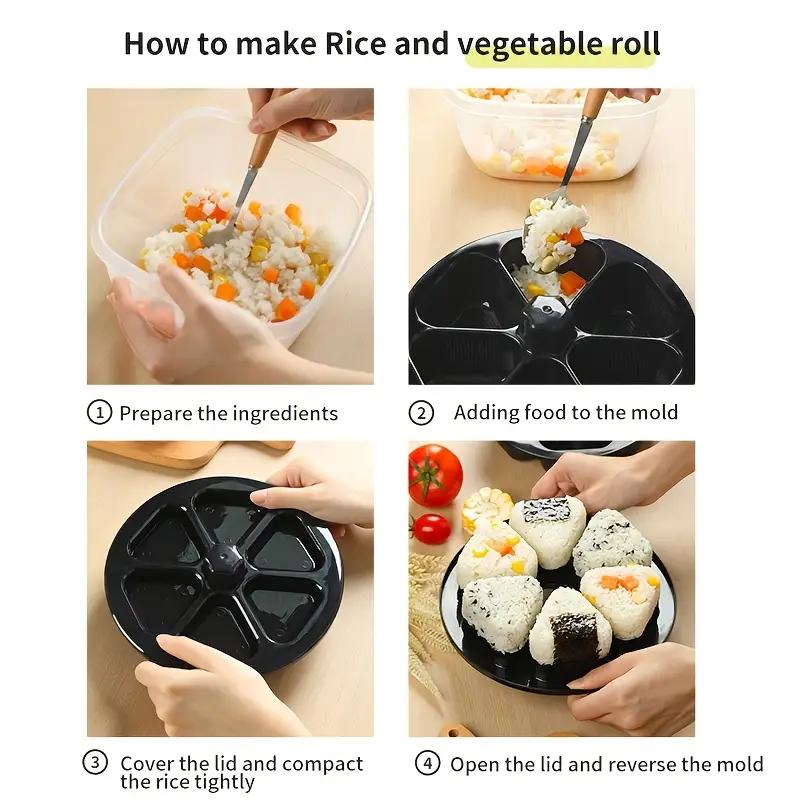 How to make Rice and vegetable roll

① Prepare the ingredients

② Adding food to the mold

③ Cover the lid and compact the rice tightly

④ Open the lid and reverse the mold