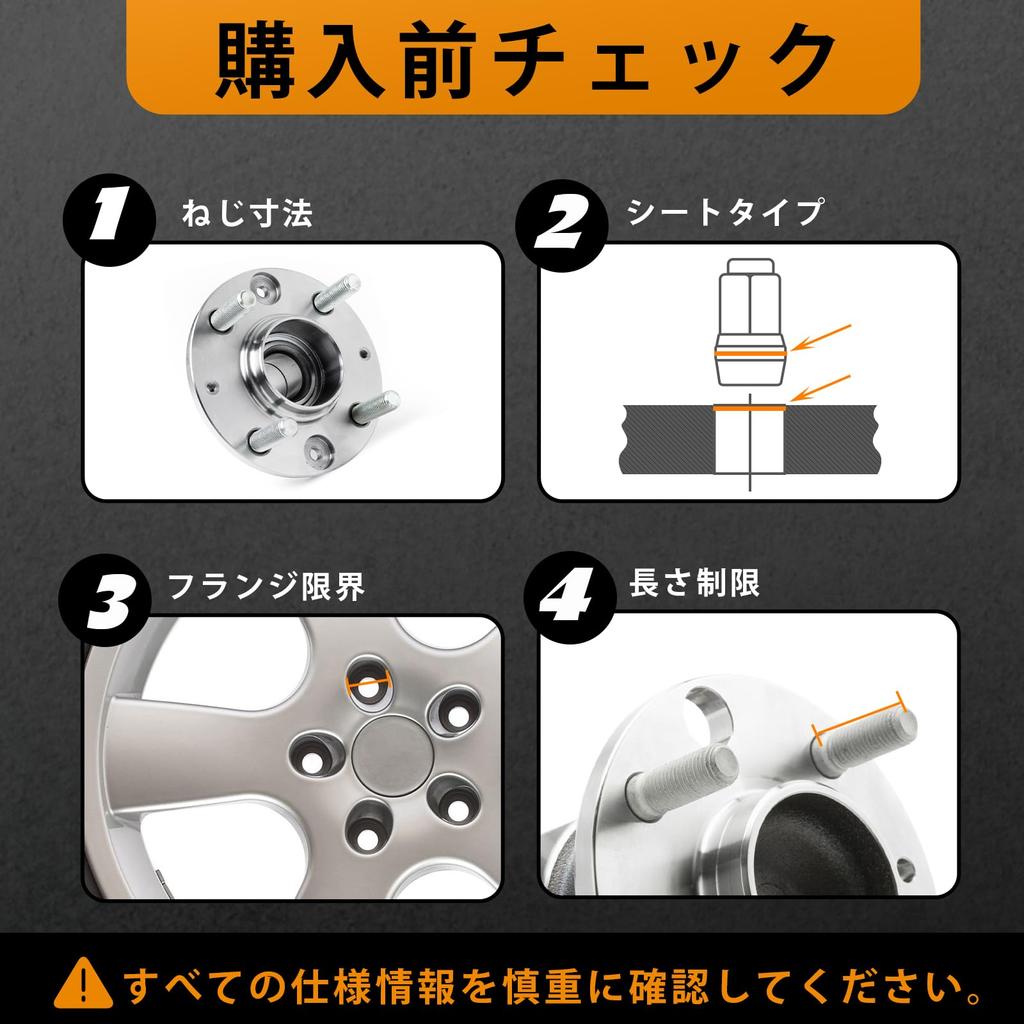 購入前チェック

1 ねじ寸法

2 シートタイプ

3 フランジ限界

4 長さ制限

すべての仕様情報を慎重に確認してください。