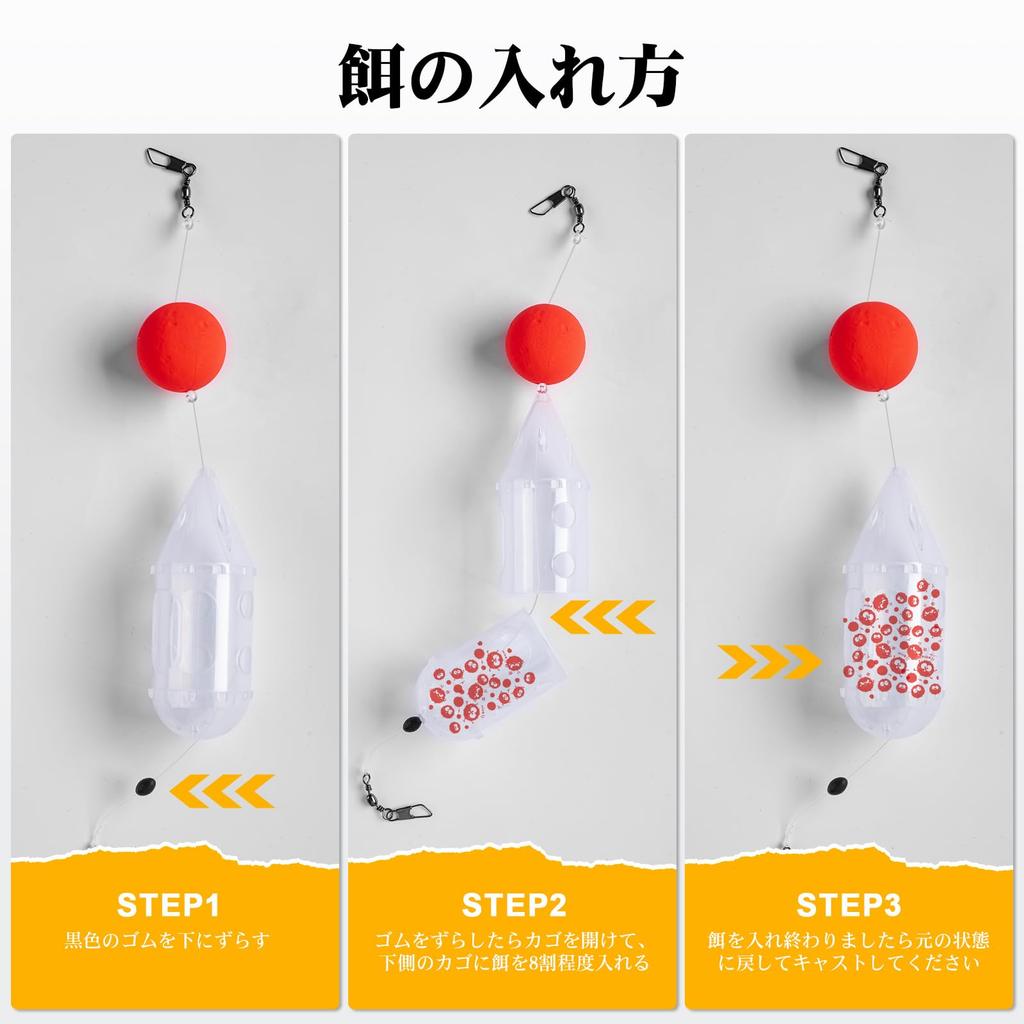 餌の入れ方

STEP1
黒色のゴムを下にずらす

STEP2
ゴムをずらしたらカゴを開けて、下側のカゴに餌を8割程度入れる

STEP3
餌を入れ終わりましたら元の状態に戻してキャストしてください