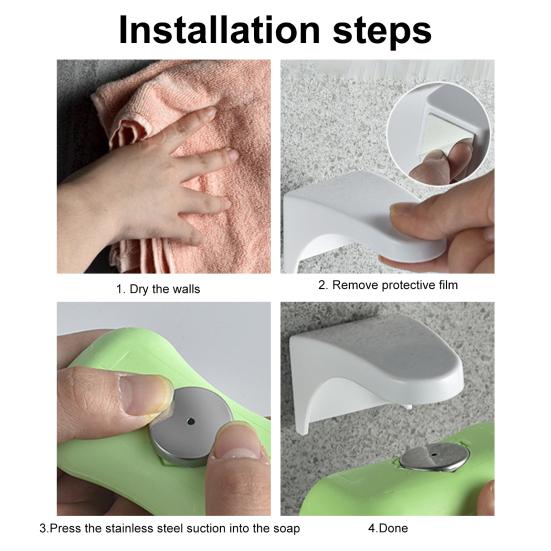 Installation steps

1. Dry the walls

2. Remove protective film

3.Press the stainless steel suction into the soap

4.Done