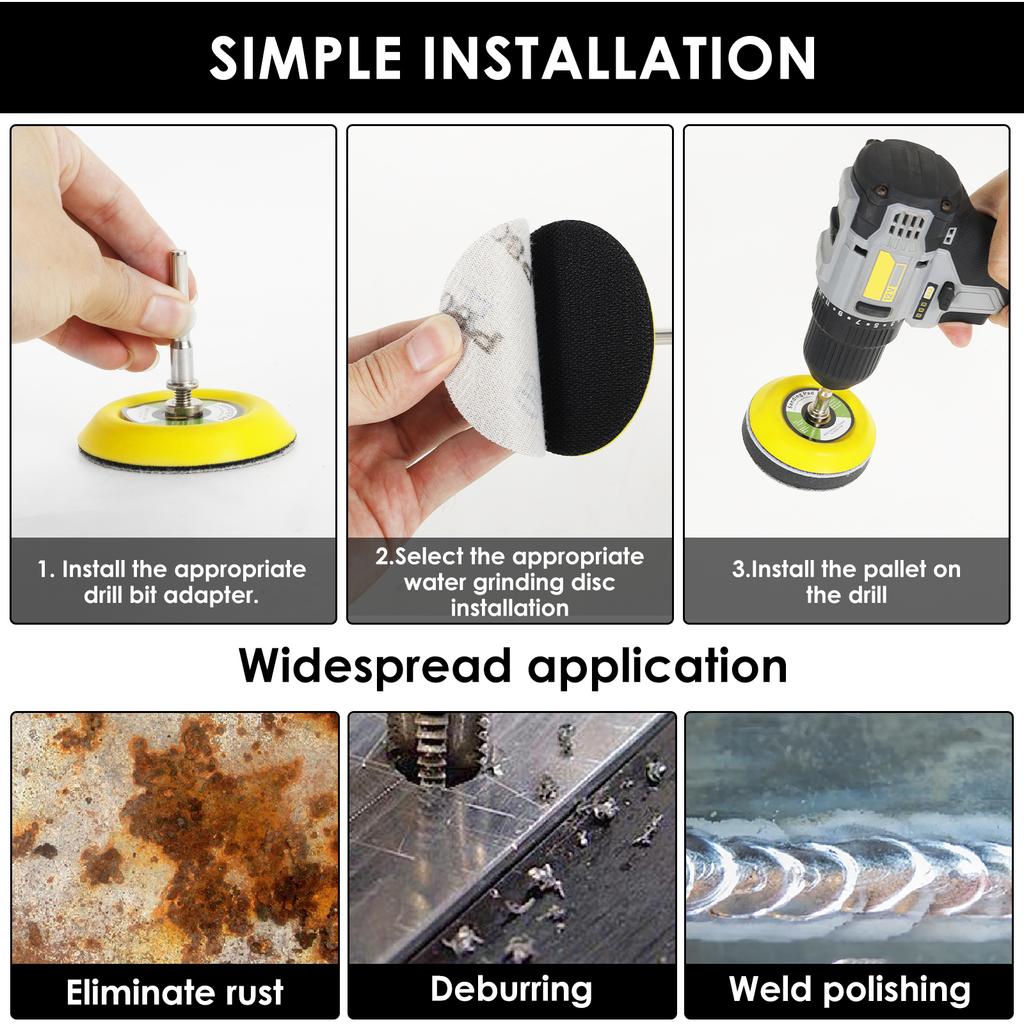 SIMPLE INSTALLATION

1. Install the appropriate drill bit adapter.

2.Select the appropriate water grinding disc installation

3.Install the pallet on the drill

Widespread application

Eliminate rust

Deburring

Weld polishing