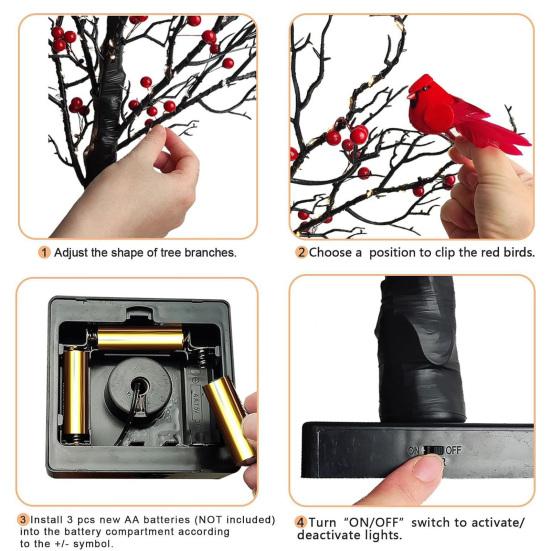 1 Adjust the shape of tree branches.

2 Choose a position to clip the red birds.

ON OFF

3 Install 3 pcs new AA batteries (NOT included) into the battery compartment according to the +/- symbol.

4 Turn "ON/OFF" switch to activate/ deactivate lights.