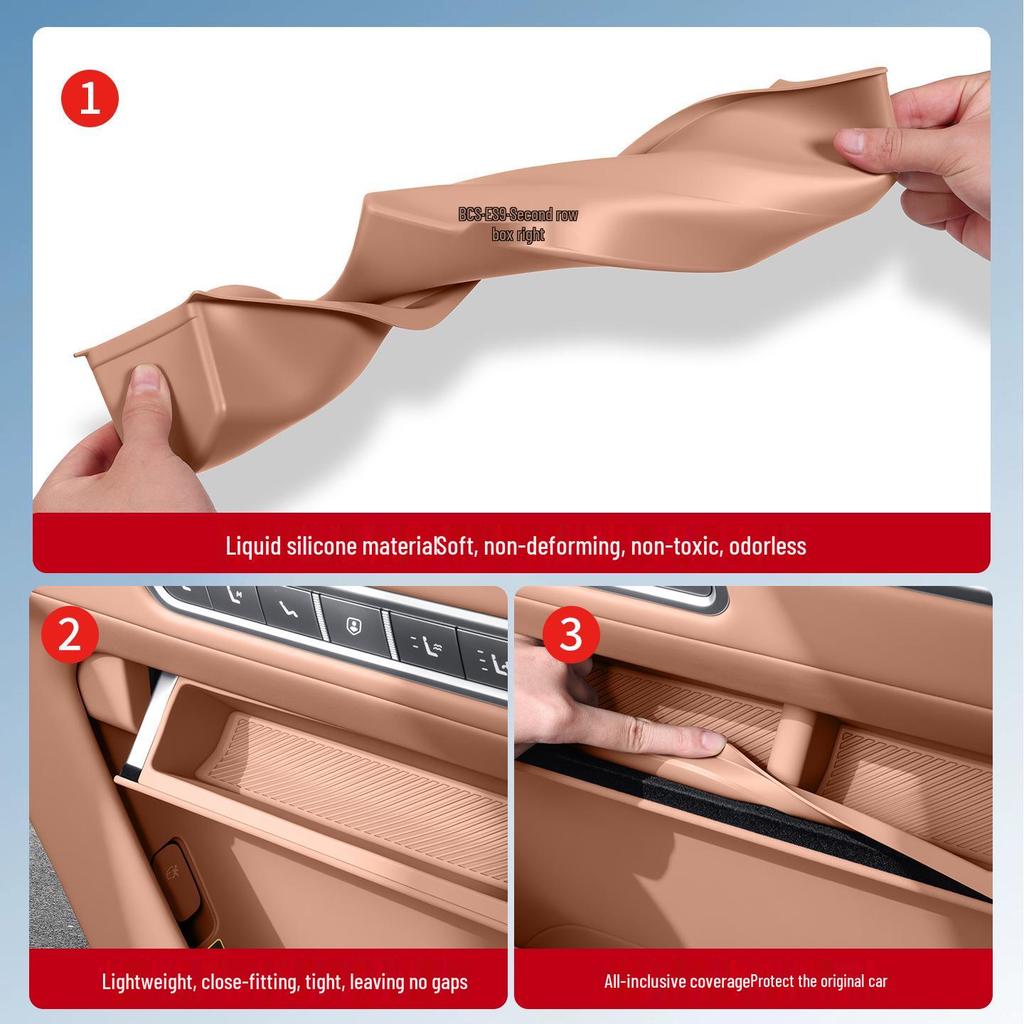 1

BCS-ES9-Second row box right

Liquid silicone materialSoft, non-deforming, non-toxic, odorless

2

Lightweight, close-fitting, tight, leaving no gaps

3

All-inclusive coverageProtect the original car