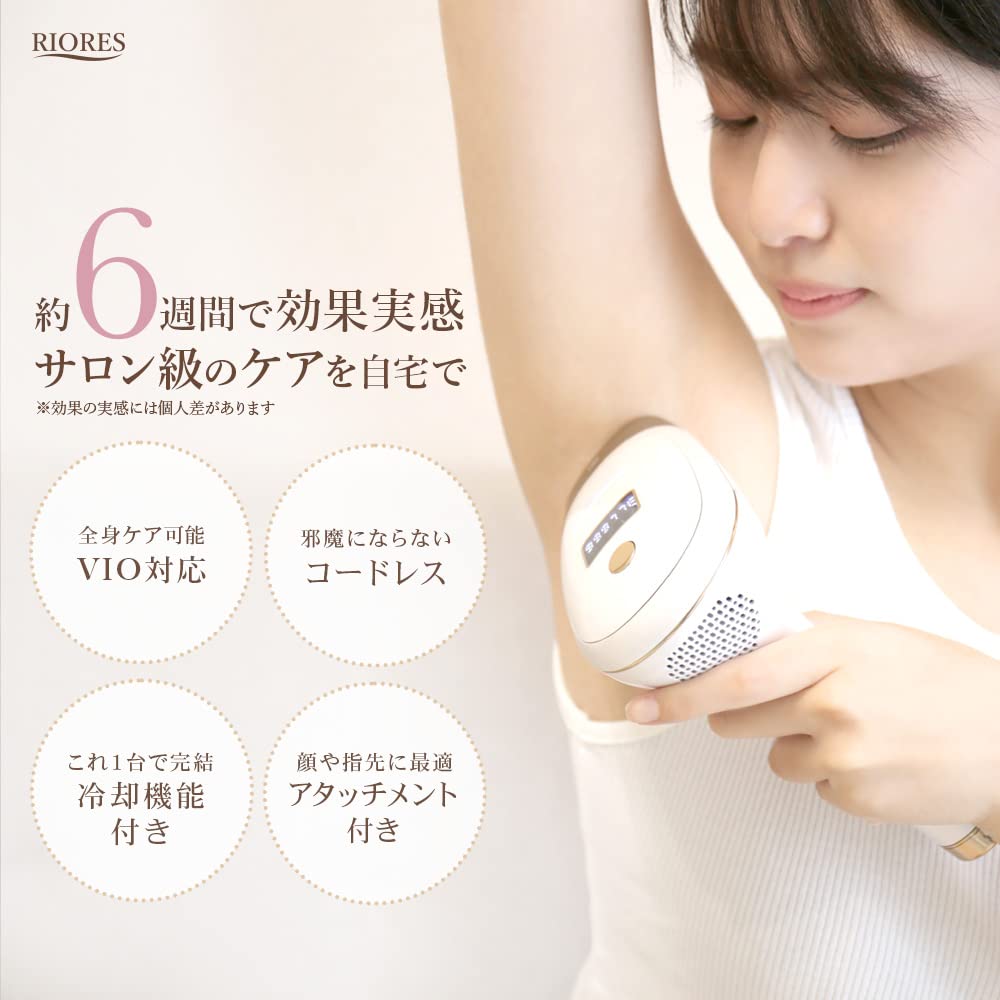 RIORES

約6週間で効果実感
サロン級のケアを自宅で
※効果の実感には個人差があります

全身ケア可能
VIO対応

邪魔にならない
コードレス

これ1台で完結
冷却機能
付き

顔や指先に最適
アタッチメント
付き