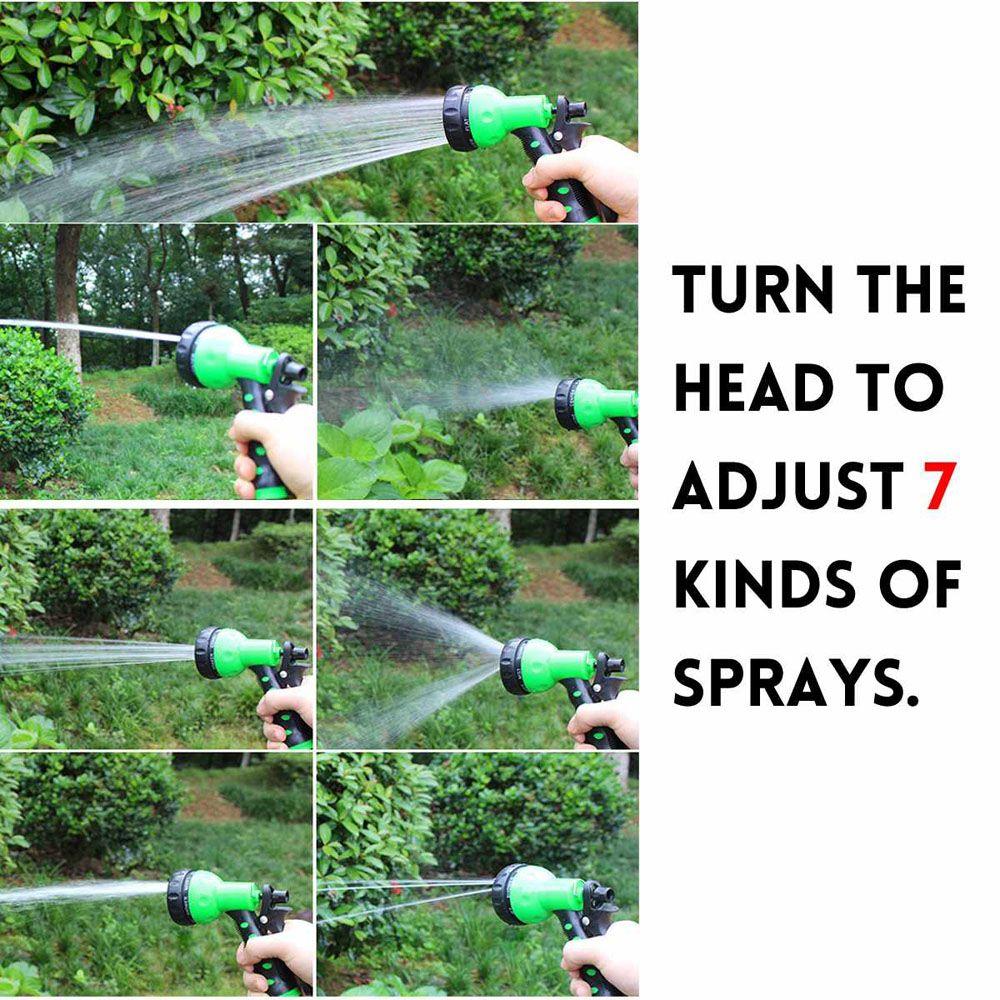 TURN THE HEAD TO ADJUST 7 KINDS OF SPRAYS.