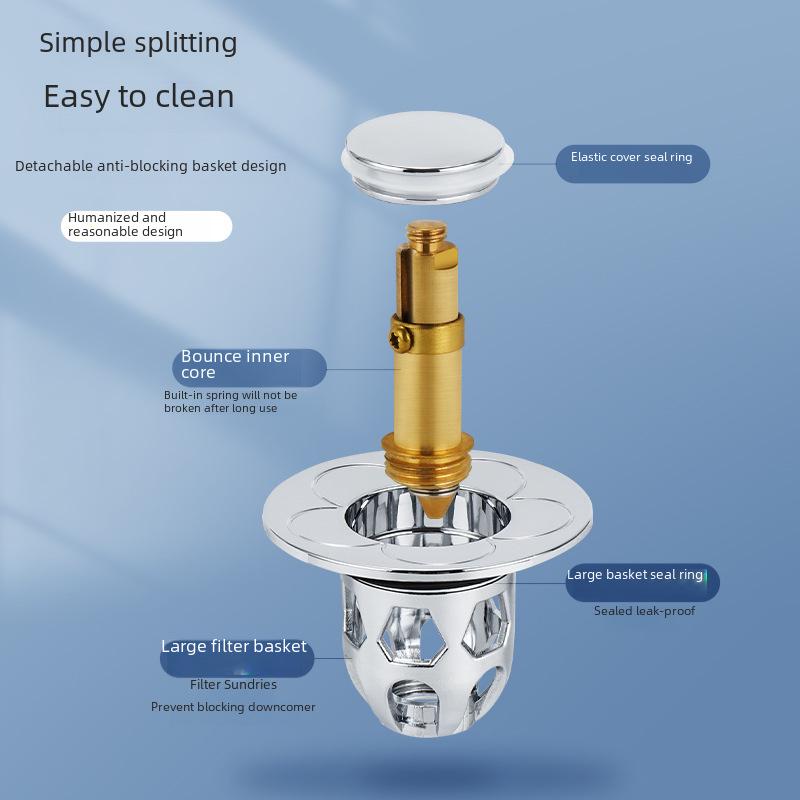 Simple splitting

Easy to clean

Detachable anti-blocking basket design

Humanized and reasonable design

Elastic cover seal ring

Bounce inner core

Built-in spring will not be broken after long use

Large basket seal ring

Sealed leak-proof

Large filter basket

Filter Sundries

Prevent blocking downcomer