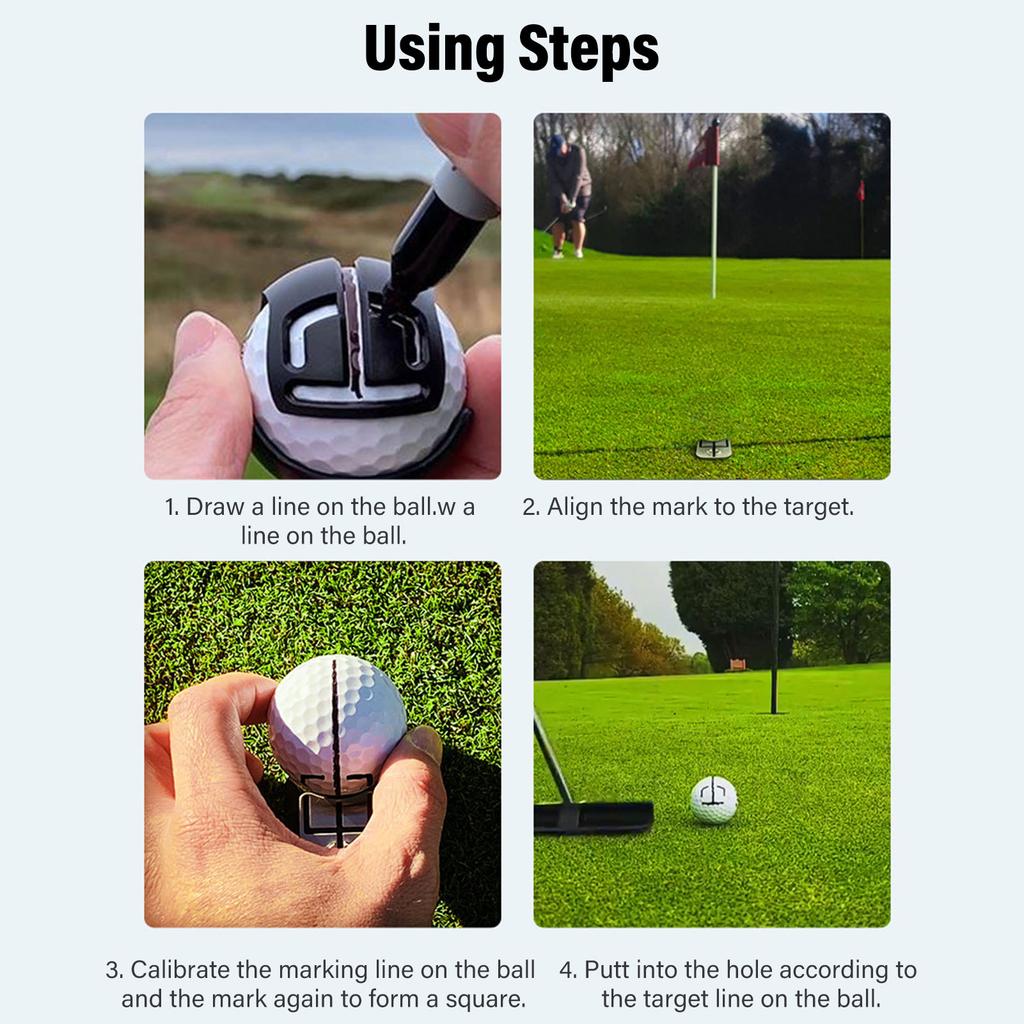 Using Steps

1. Draw a line on the ball.w a line on the ball.

2. Align the mark to the target.

3. Calibrate the marking line on the ball and the mark again to form a square.

4. Putt into the hole according to the target line on the ball.