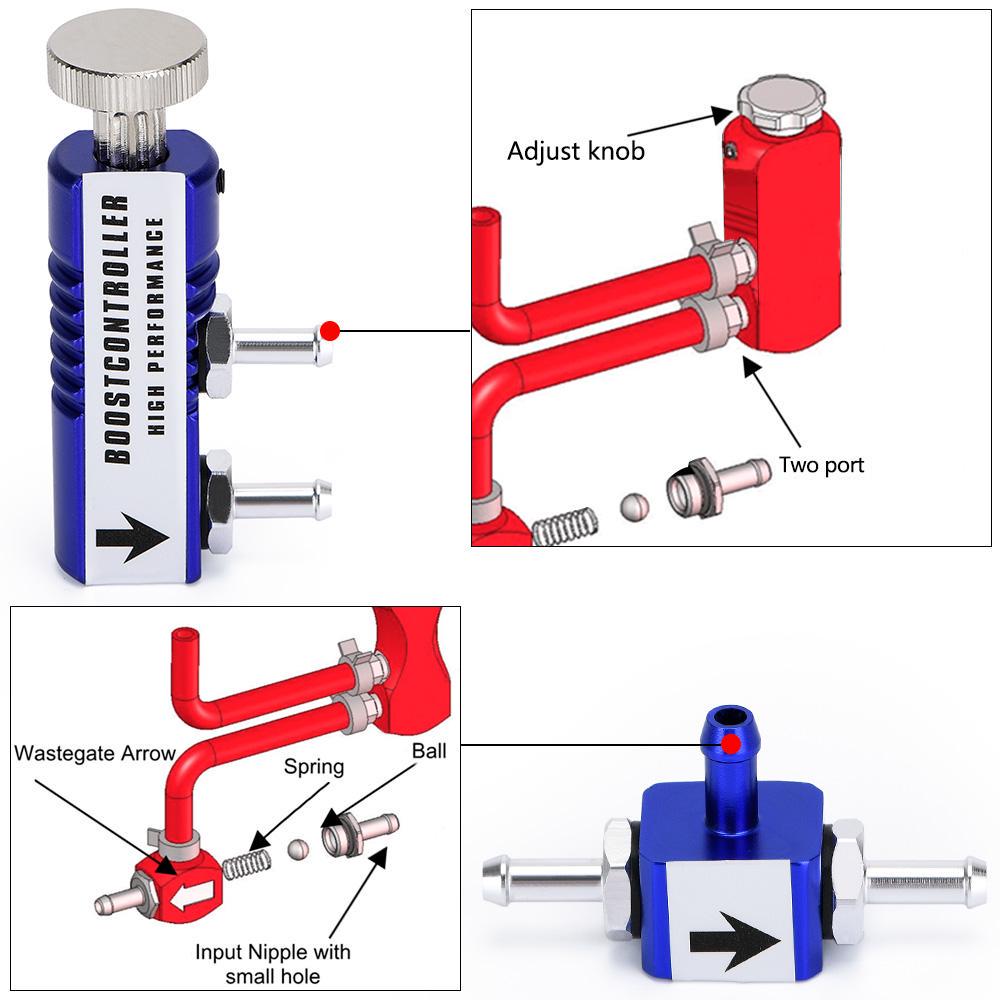 BOOSTCONTROLLER
HIGH PERFORMANCE

Adjust knob

Two port

Wastegate Arrow

Spring

Ball

Input Nipple with small hole