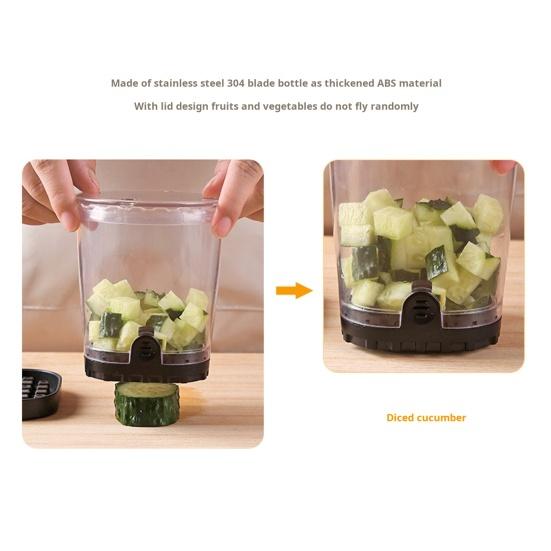 Made of stainless steel 304 blade bottle as thickened ABS material

With lid design fruits and vegetables do not fly randomly

Diced cucumber