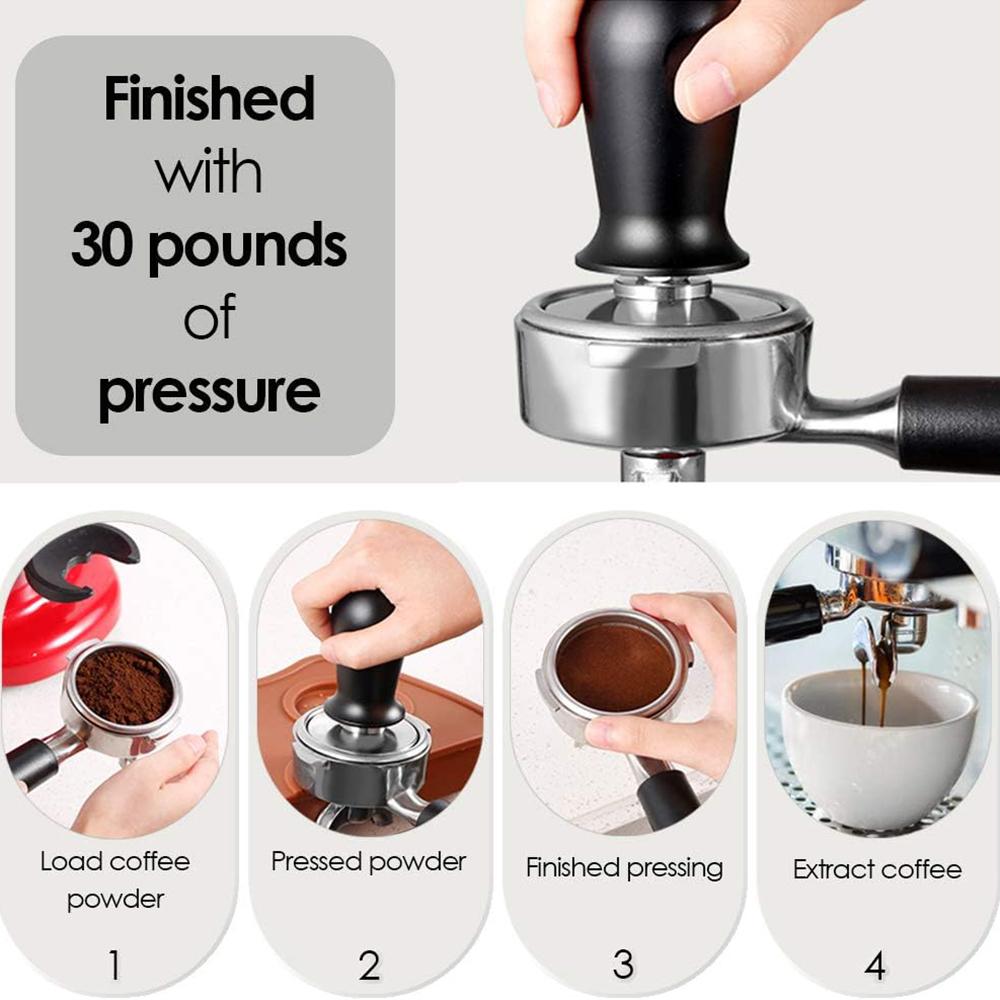 Finished with 30 pounds of pressure

Load coffee powder

1

Pressed powder

2

Finished pressing

3

Extract coffee

4