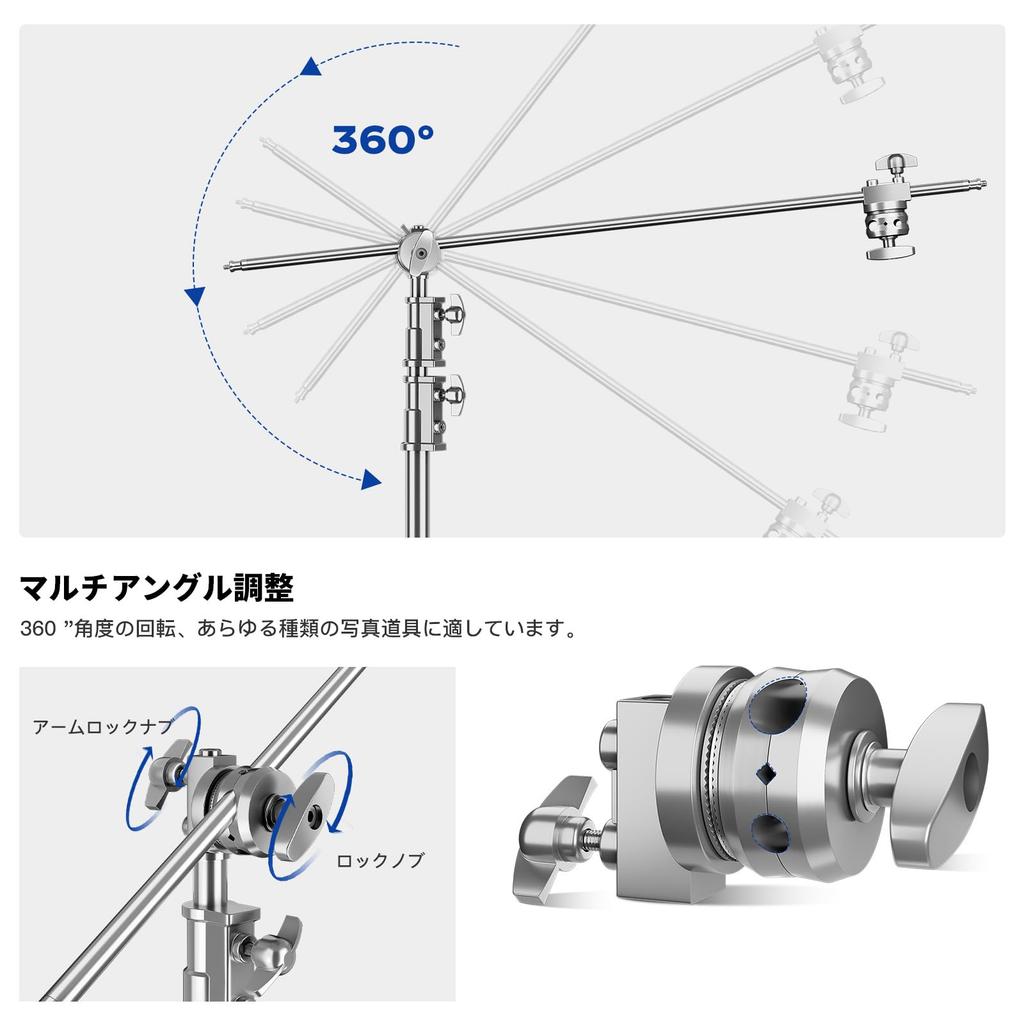 360°

マルチアングル調整

360 ”角度の回転、あらゆる種類の写真道具に適しています。

アームロックナブ

ロックノブ