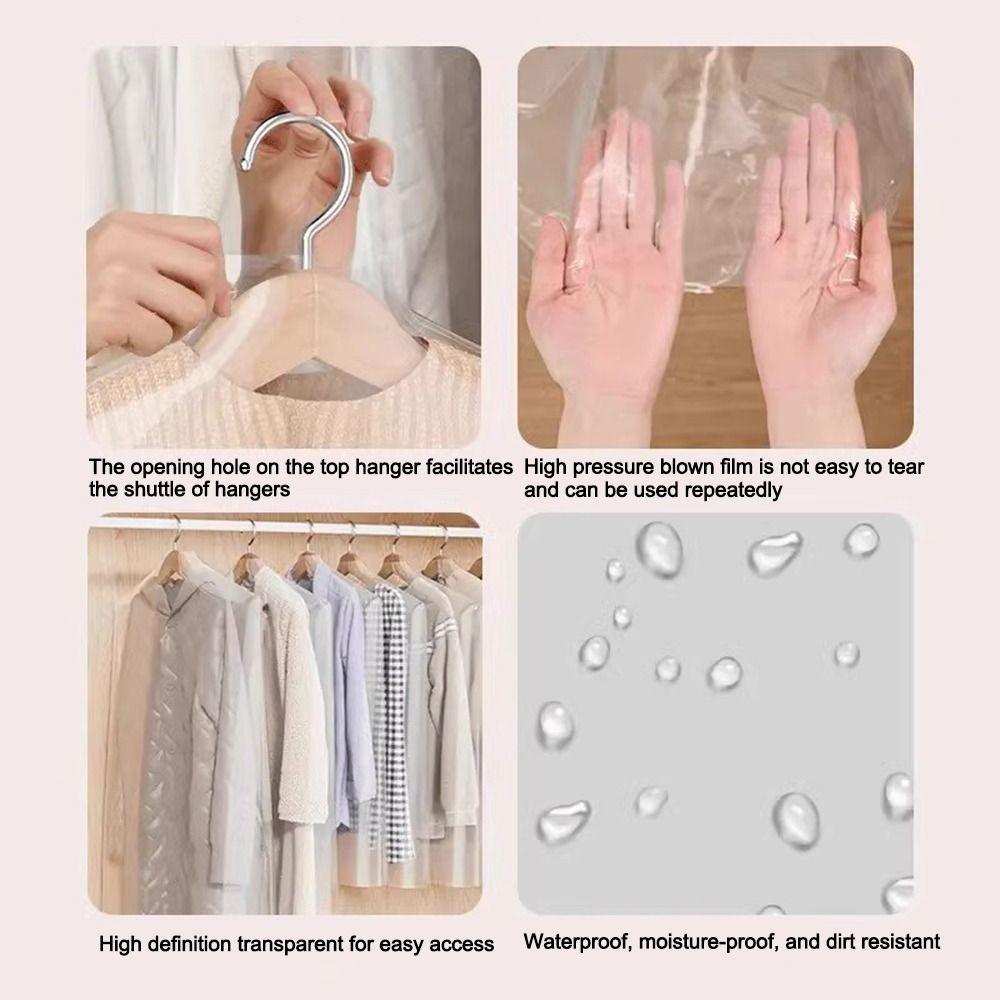 The opening hole on the top hanger facilitates the shuttle of hangers

High pressure blown film is not easy to tear and can be used repeatedly

High definition transparent for easy access

Waterproof, moisture-proof, and dirt resistant