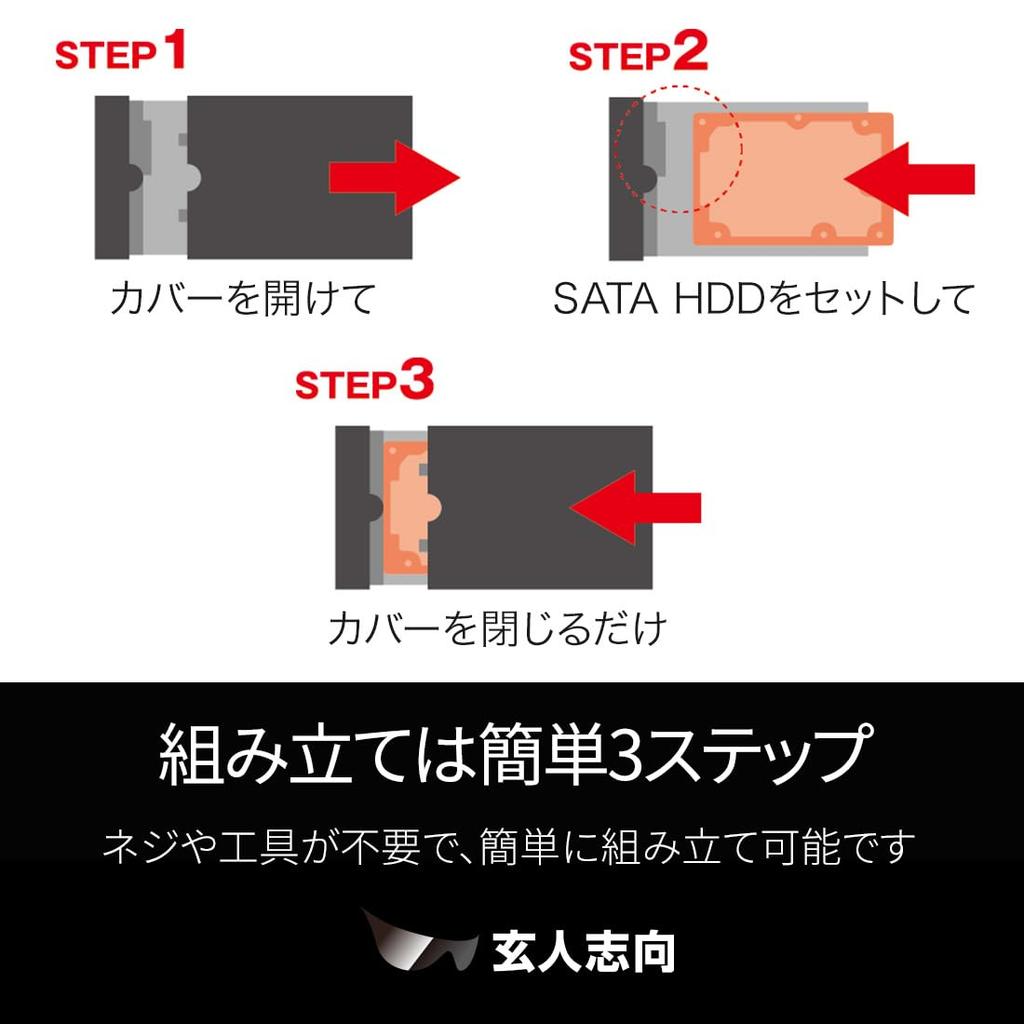 STEP1

カバーを開けて

STEP2

SATA HDDをセットして

STEP3

カバーを閉じるだけ

組み立ては簡単3ステップ

ネジや工具が不要で、簡単に組み立て可能です

玄人志向