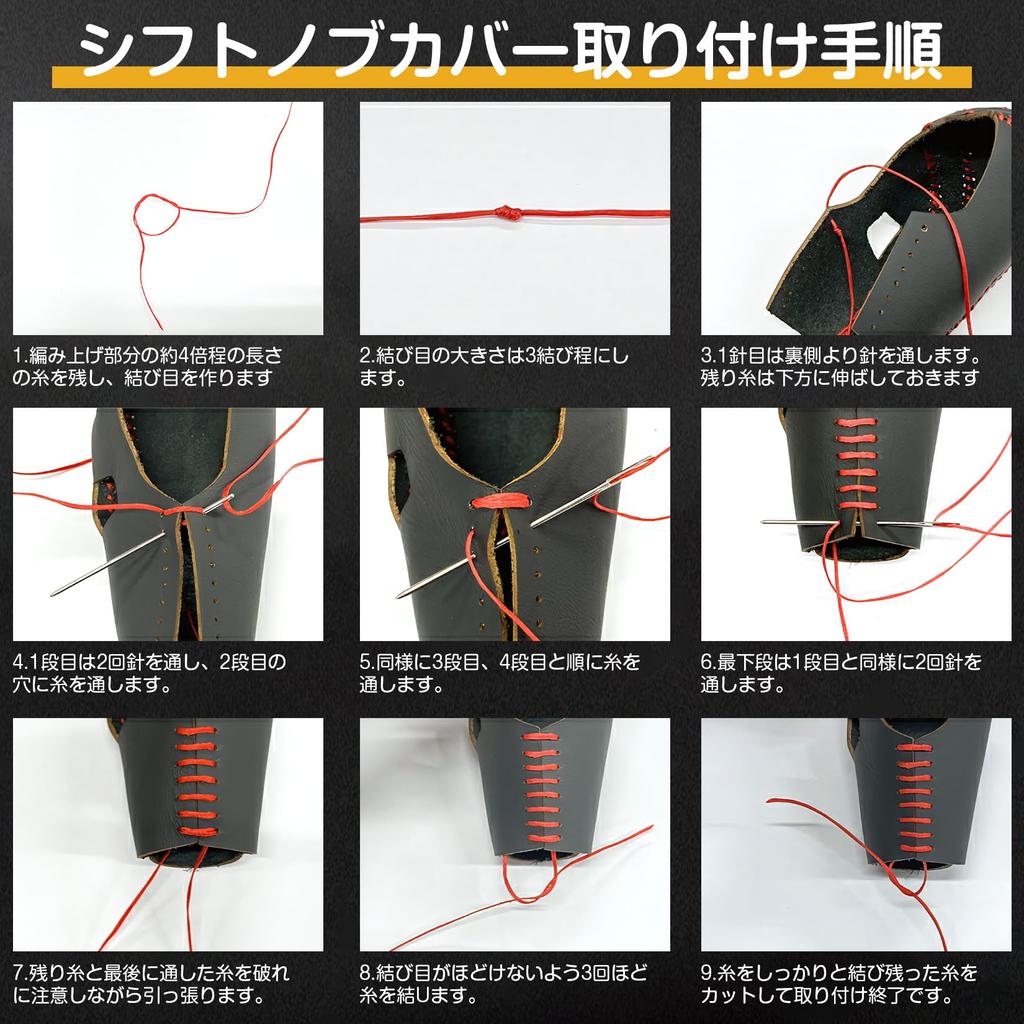 シフトノブカバー取り付け手順

1.編み上げ部分の約4倍程の長さの糸を残し、結び目を作ります

2.結び目の大きさは3結び程にします。

3.1針目は裏側より針を通します。残り糸は下方に伸ばしておきます

4.1段目は2回針を通し、2段目の穴に糸を通します。

5.同様に3段目、4段目と順に糸を通します。

6.最下段は1段目と同様に2回針を通します。

7.残り糸と最後に通した糸を破れに注意しながら引っ張ります。

8.結び目がほどけないよう3回ほど糸を結Uます。

9.糸をしっかりと結び残った糸をカットして取り付け終了です。