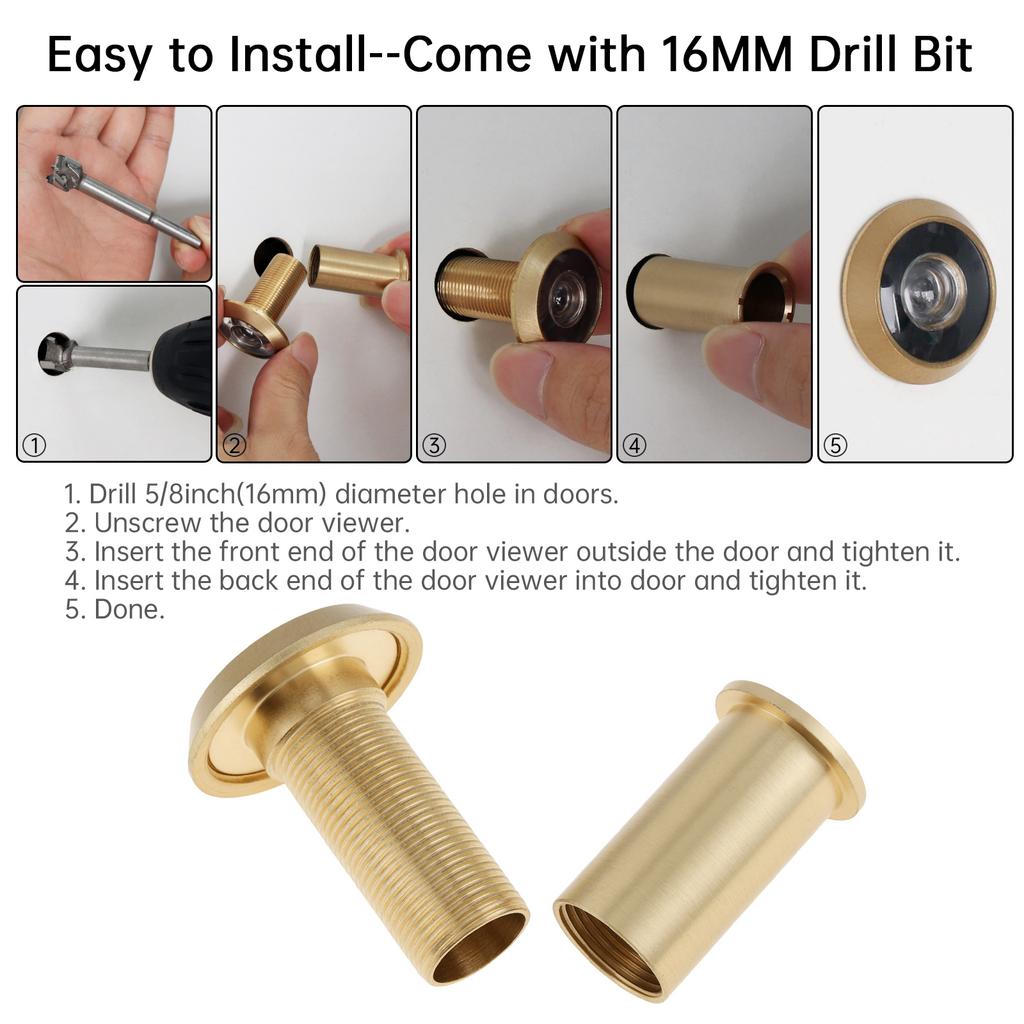 Easy to Install--Come with 16MM Drill Bit

①

②

③

④

⑤

1. Drill 5/8inch(16mm) diameter hole in doors.
2. Unscrew the door viewer.
3. Insert the front end of the door viewer outside the door and tighten it.
4. Insert the back end of the door viewer into door and tighten it.
5. Done.