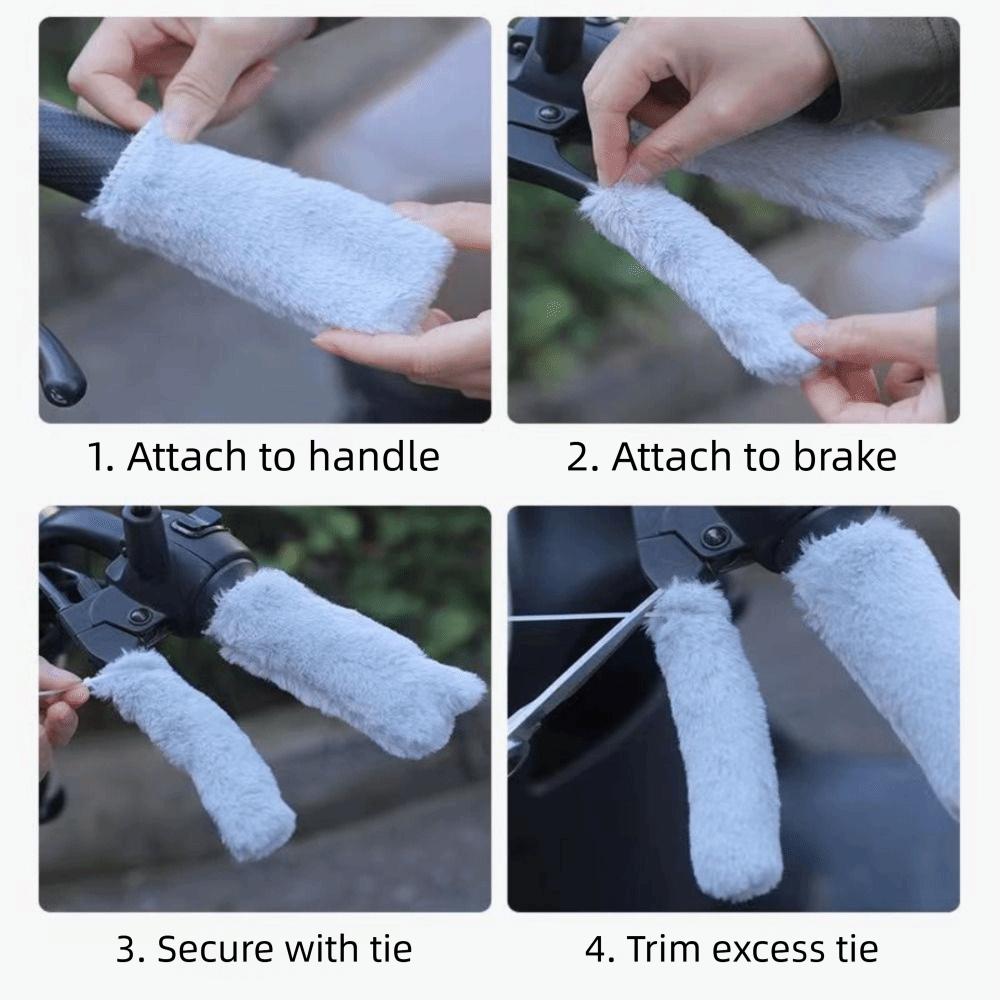 1. Attach to handle

2. Attach to brake

3. Secure with tie

4. Trim excess tie