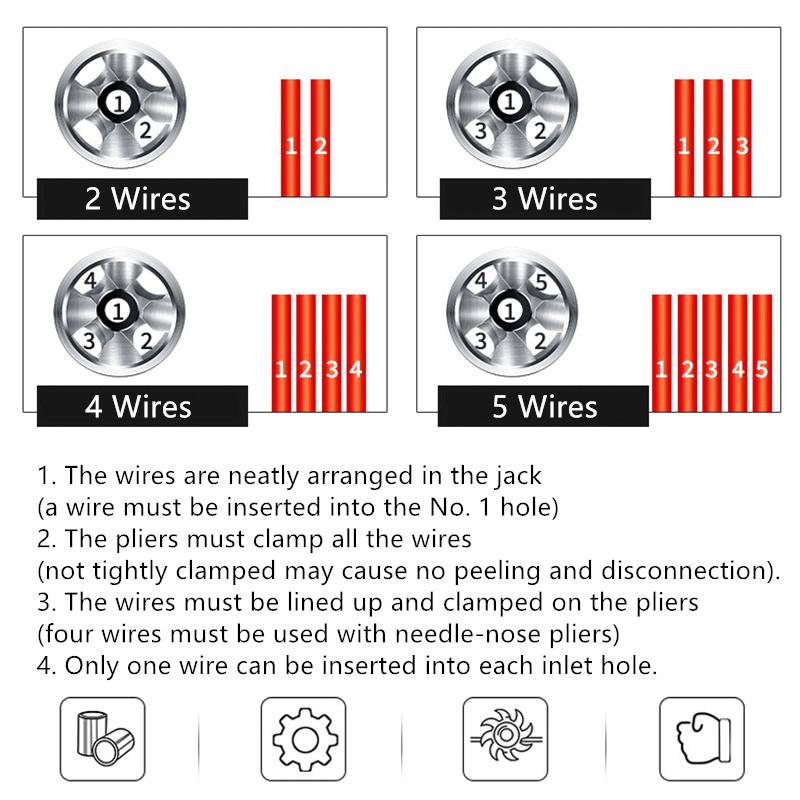 1
2
1 2
2 Wires

1
3 2
1 2 3
3 Wires

4
1
3 2
1 2 3 4
4 Wires

4 5
1
3 2
1 2 3 4 5
5 Wires

1. The wires are neatly arranged in the jack
(a wire must be inserted into the No. 1 hole)
2. The pliers must clamp all the wires
(not tightly clamped may cause no peeling and disconnection).
3. The wires must be lined up and clamped on the pliers
(four wires must be used with needle-nose pliers)
4. Only one wire can be inserted into each inlet hole.