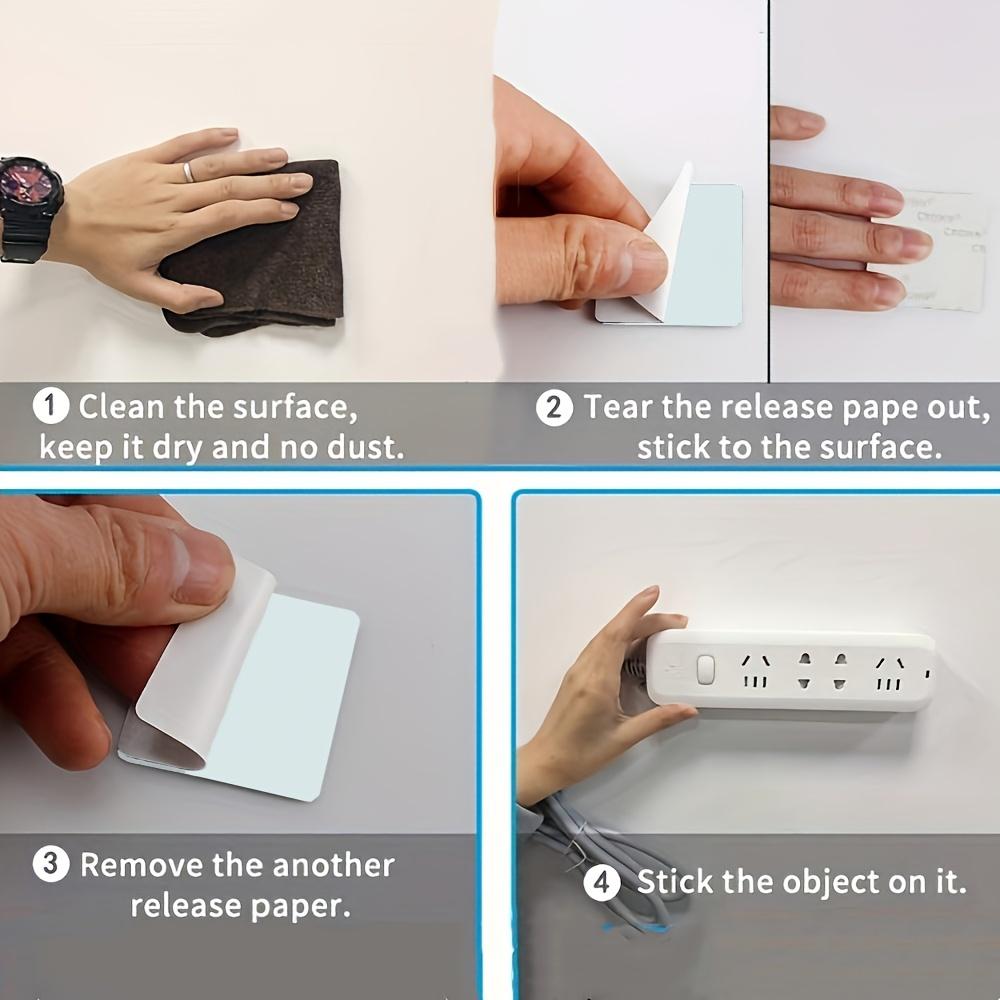 1 Clean the surface, keep it dry and no dust.

2 Tear the release pape out, stick to the surface.

3 Remove the another release paper.

4 Stick the object on it.