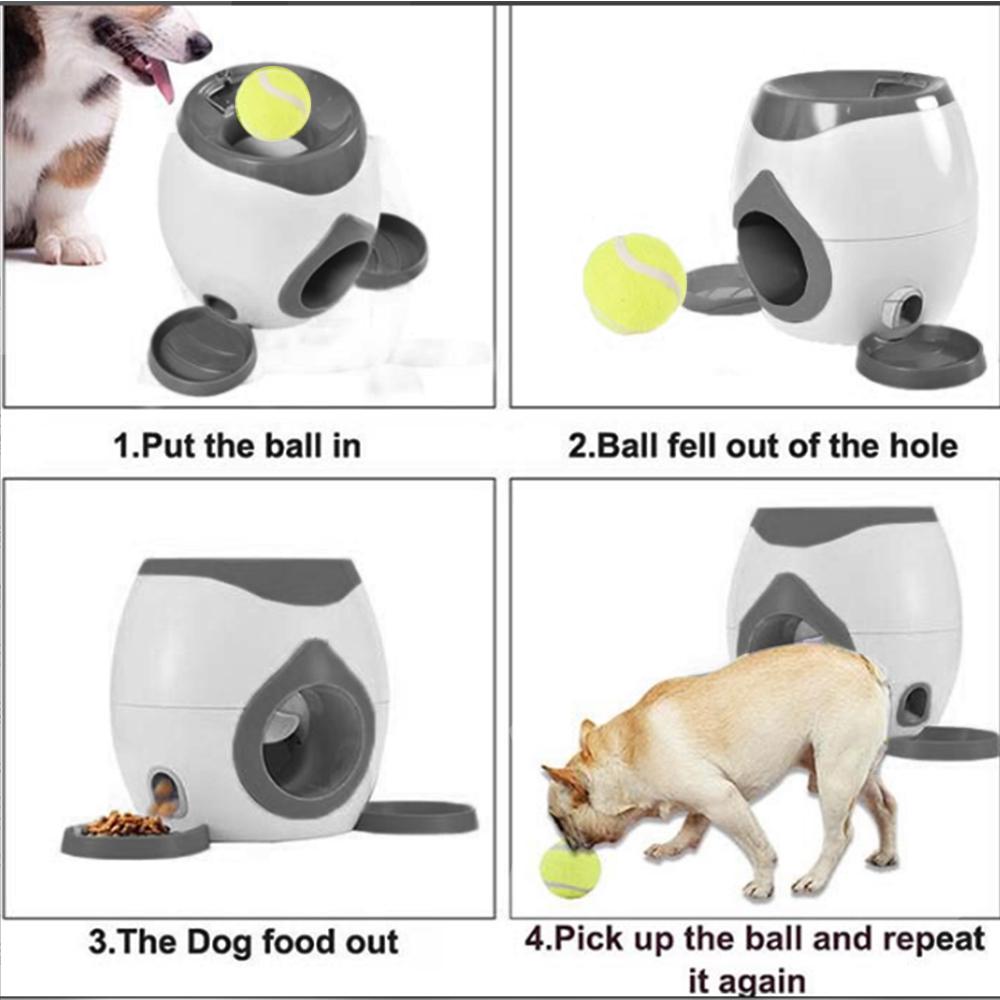 1.Put the ball in

2.Ball fell out of the hole

3.The Dog food out

4.Pick up the ball and repeat it again