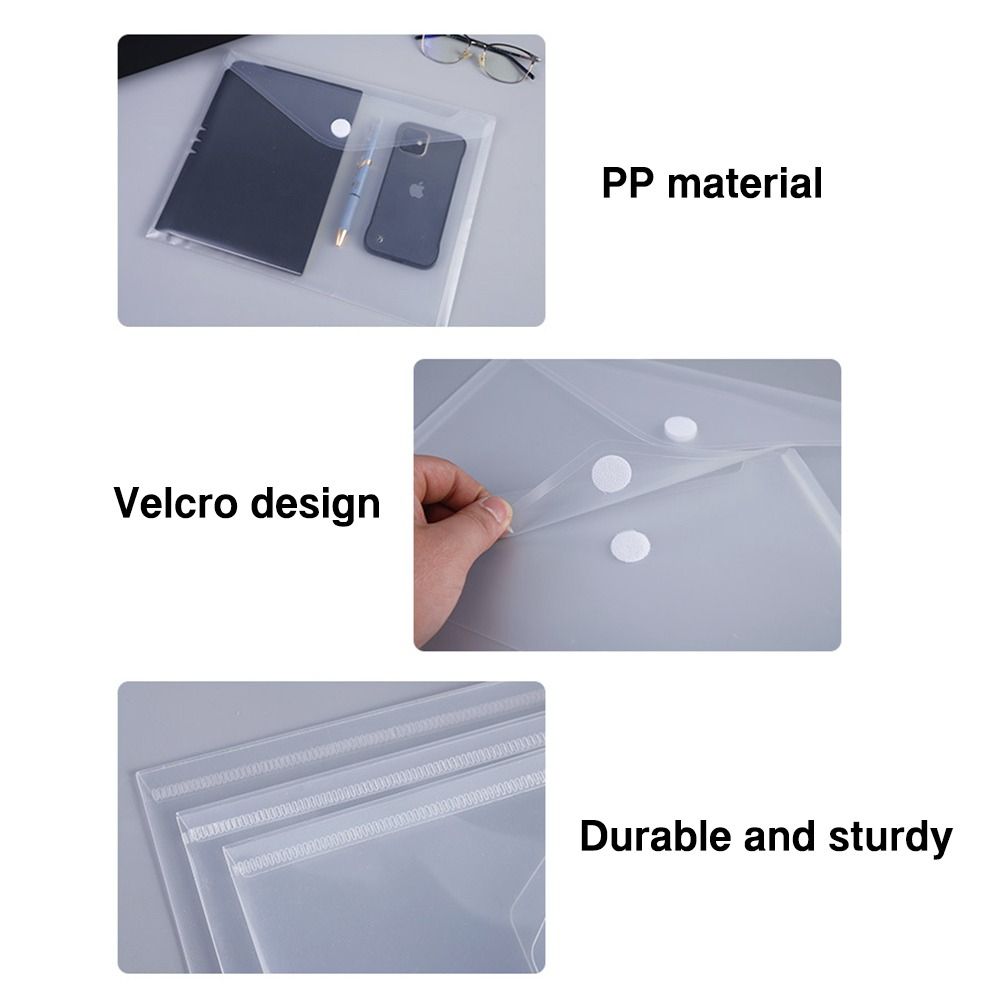 PP material

Velcro design

Durable and sturdy