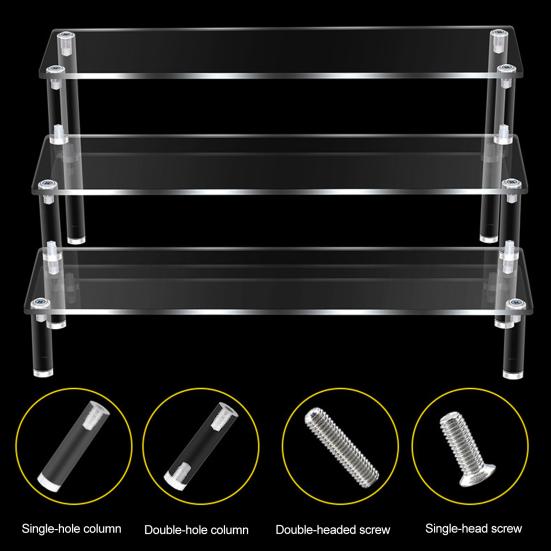 Single-hole column

Double-hole column

Double-headed screw

Single-head screw