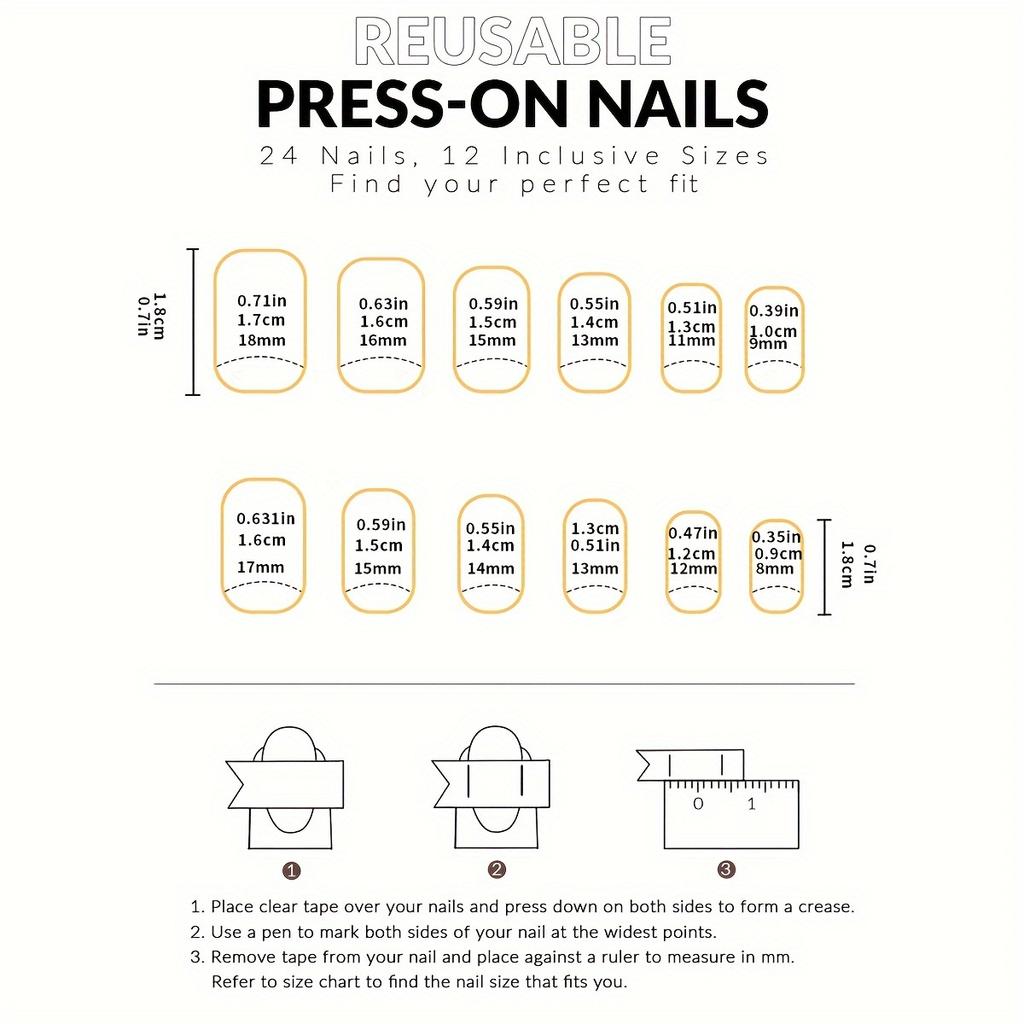 REUSABLE
PRESS-ON NAILS
24 Nails, 12 Inclusive Sizes
Find your perfect fit

1.8cm
0.7in

0.71in
1.7cm
18mm

0.63in
1.6cm
16mm

0.59in
1.5cm
15mm

0.55in
1.4cm
13mm

0.51in
1.3cm
11mm

0.39in
1.0cm
9mm

0.631in
1.6cm
17mm

0.59in
1.5cm
15mm

0.55in
1.4cm
14mm

1.3cm
0.51in
13mm

0.47in
1.2cm
12mm

0.35in
0.9cm
8mm

0.7in
1.8cm

0 1

1

2

3

1. Place clear tape over your nails and press down on both sides to form a crease.
2. Use a pen to mark both sides of your nail at the widest points.
3. Remove tape from your nail and place against a ruler to measure in mm. Refer to size chart to find the nail size that fits you.